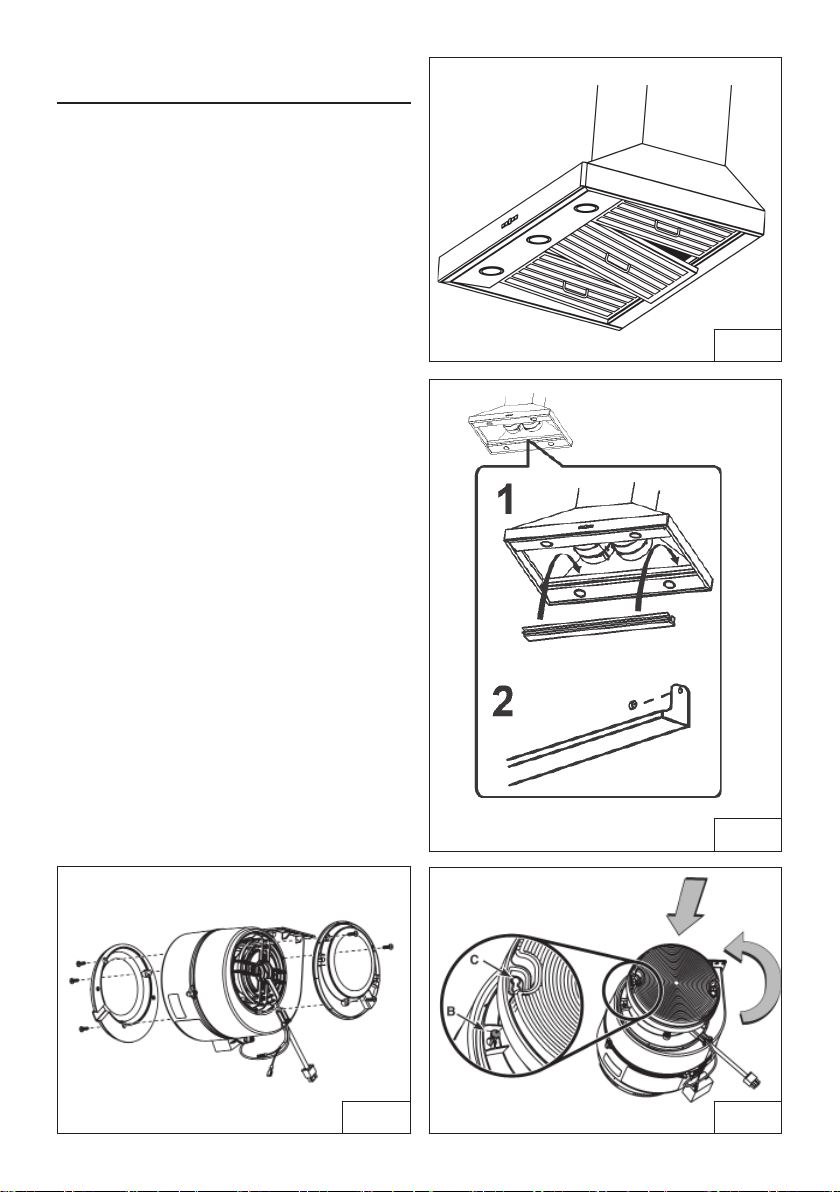 1

2

C

B