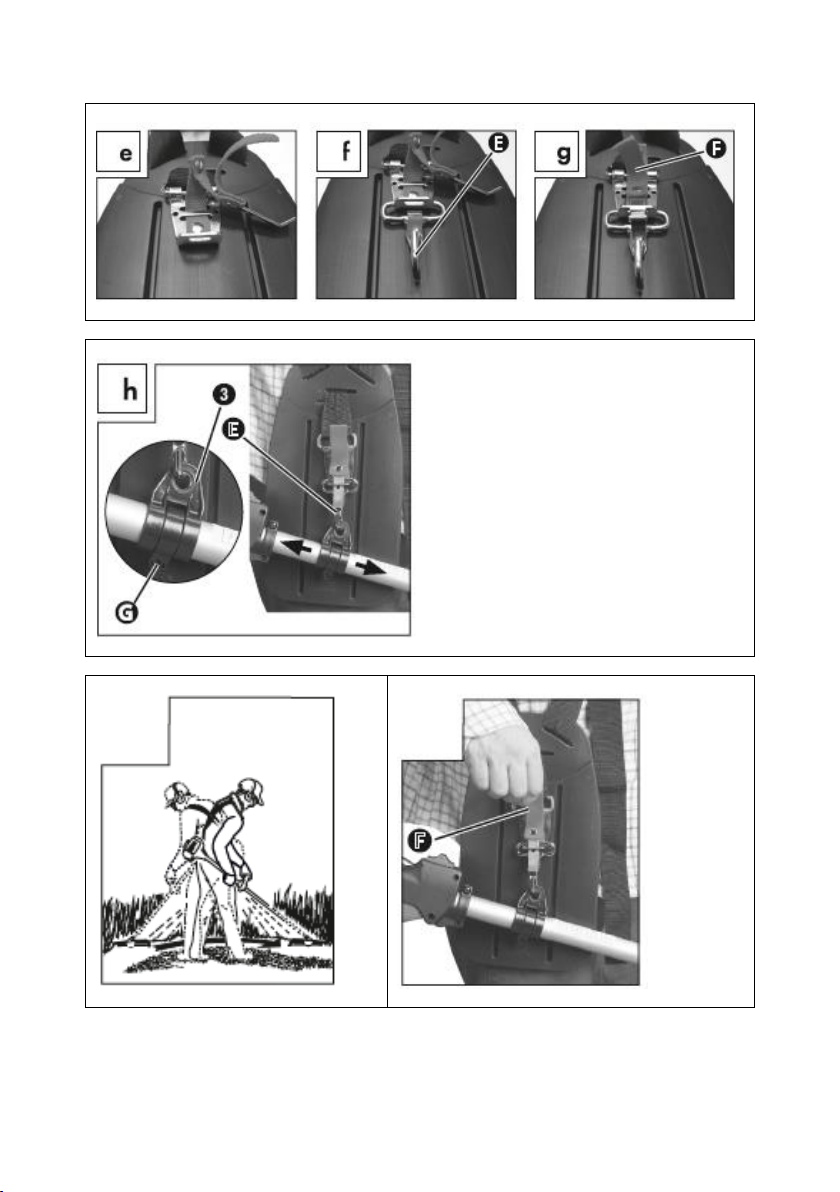 e

f

E

g

F

h

3

E

G

F