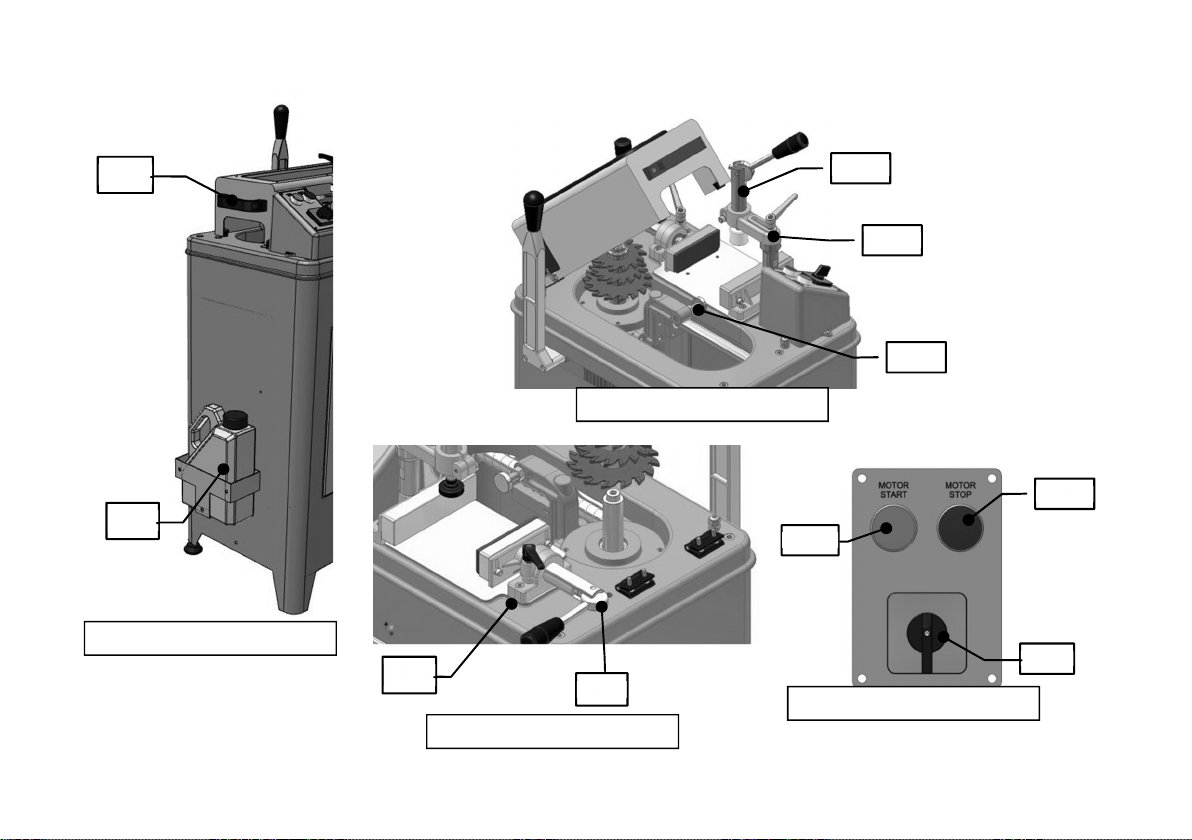 MOTOR START

MOTOR STOP