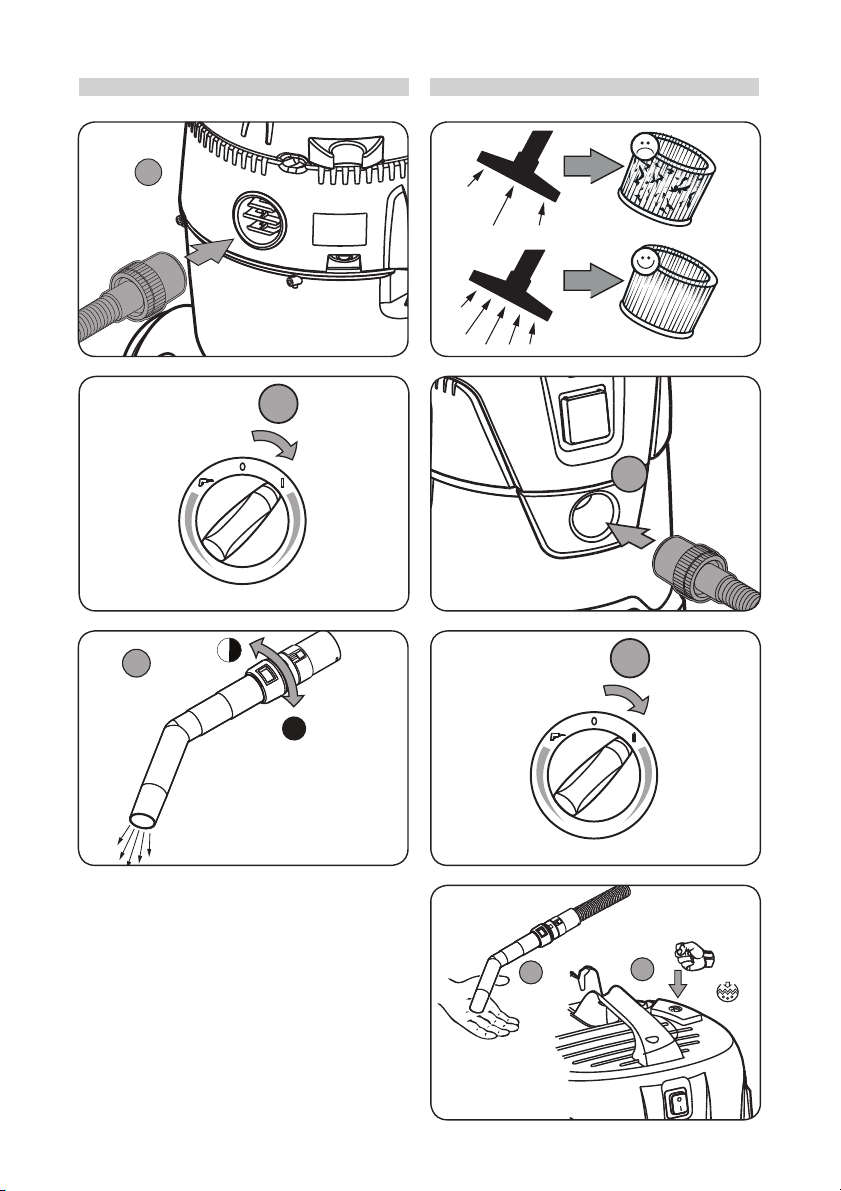 0
I

0
I