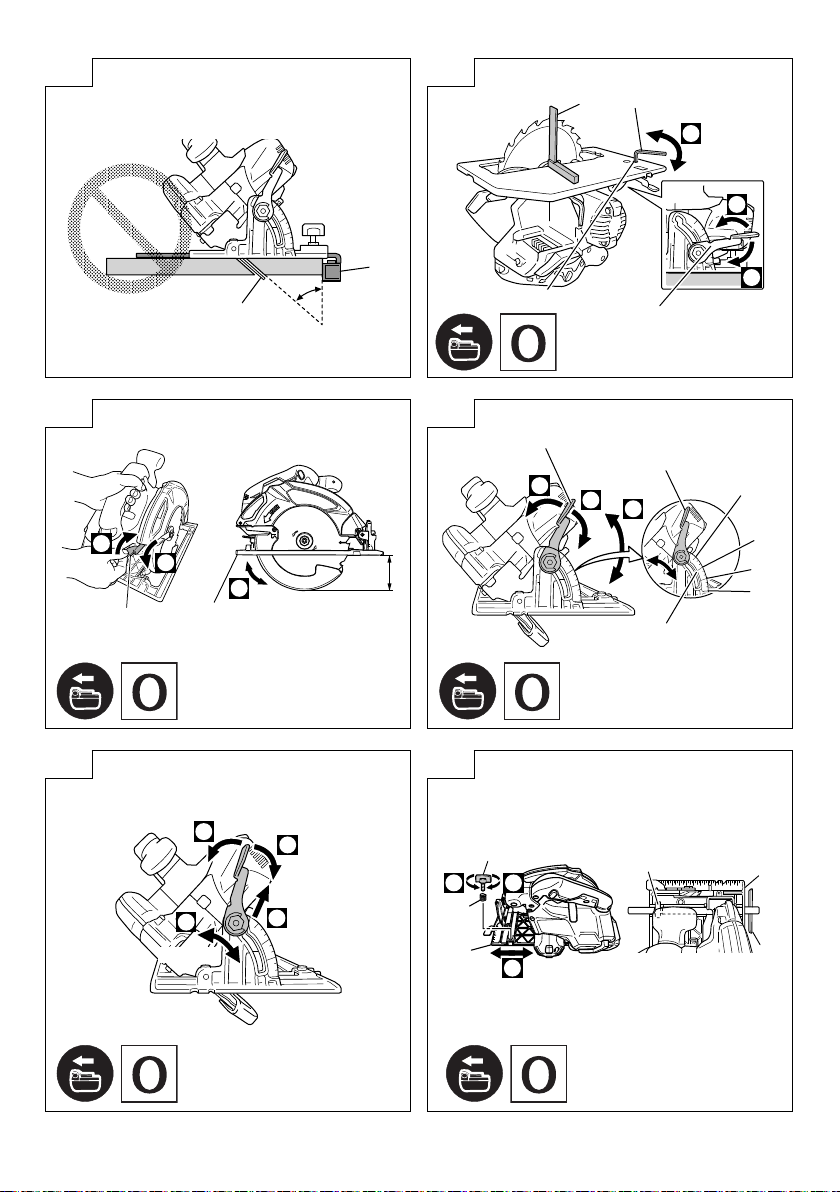 O

O

O

O

O