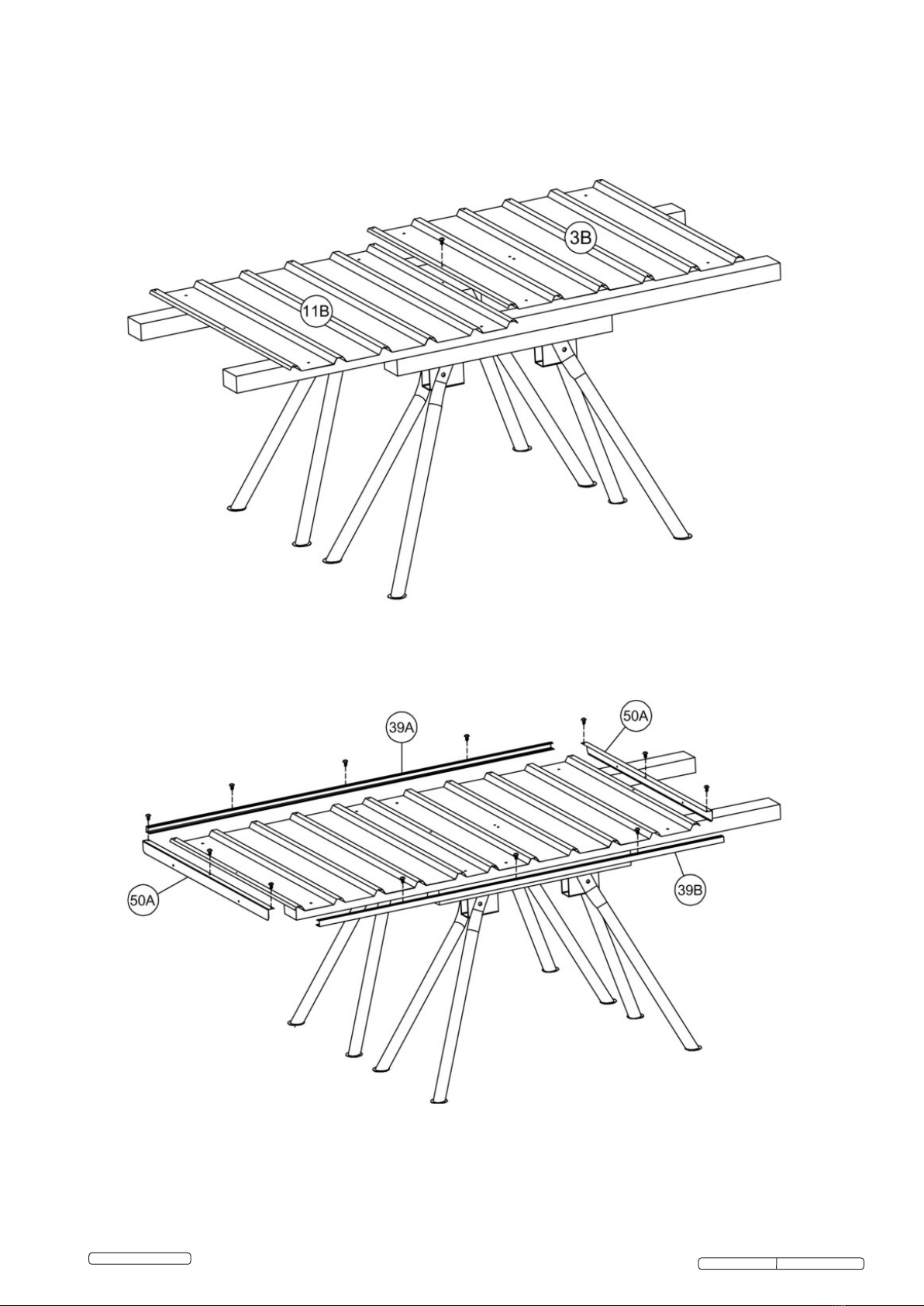 3B

11B

39A

50A

50A

39B