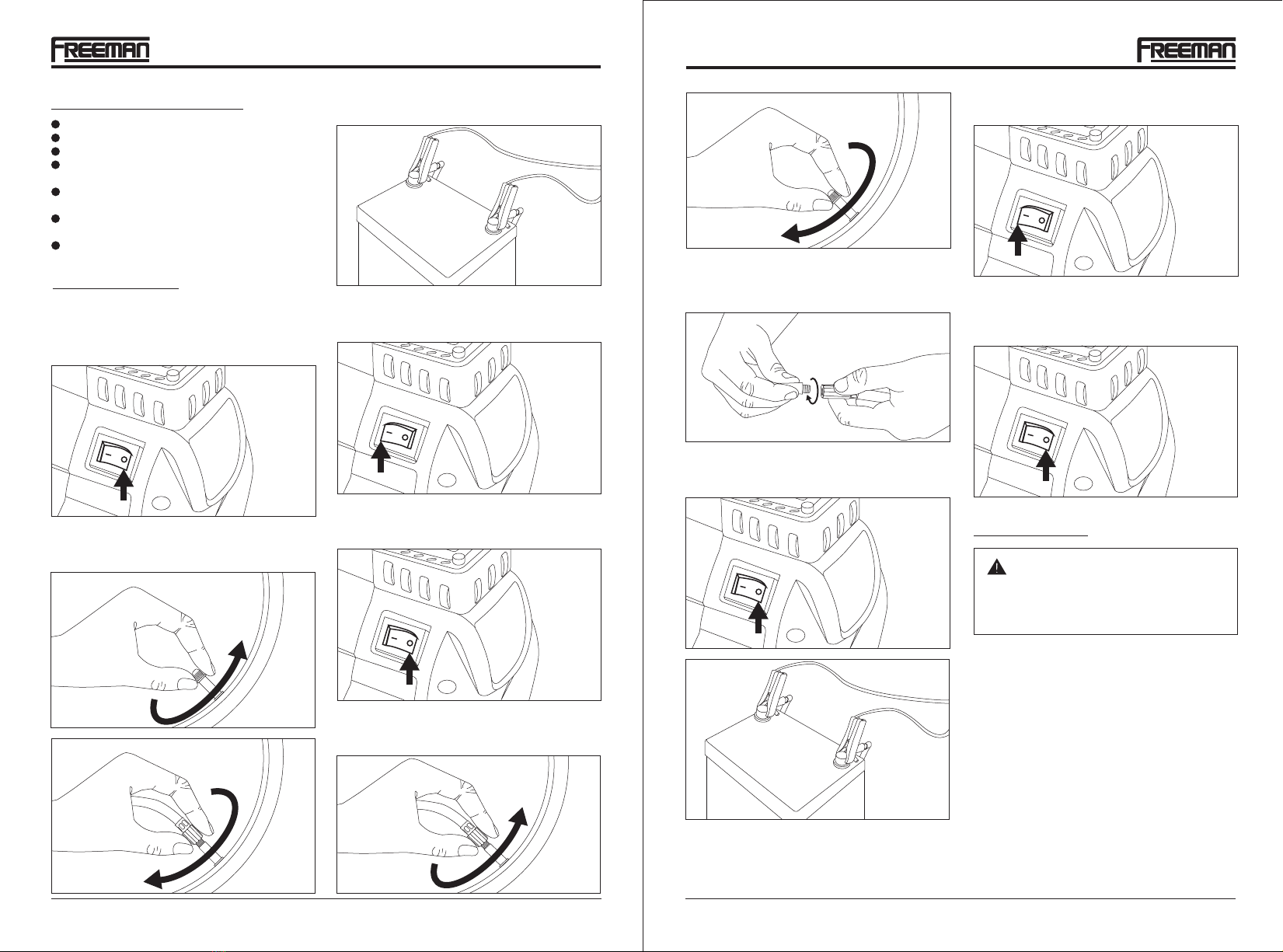 FREEMAN

FREEMAN