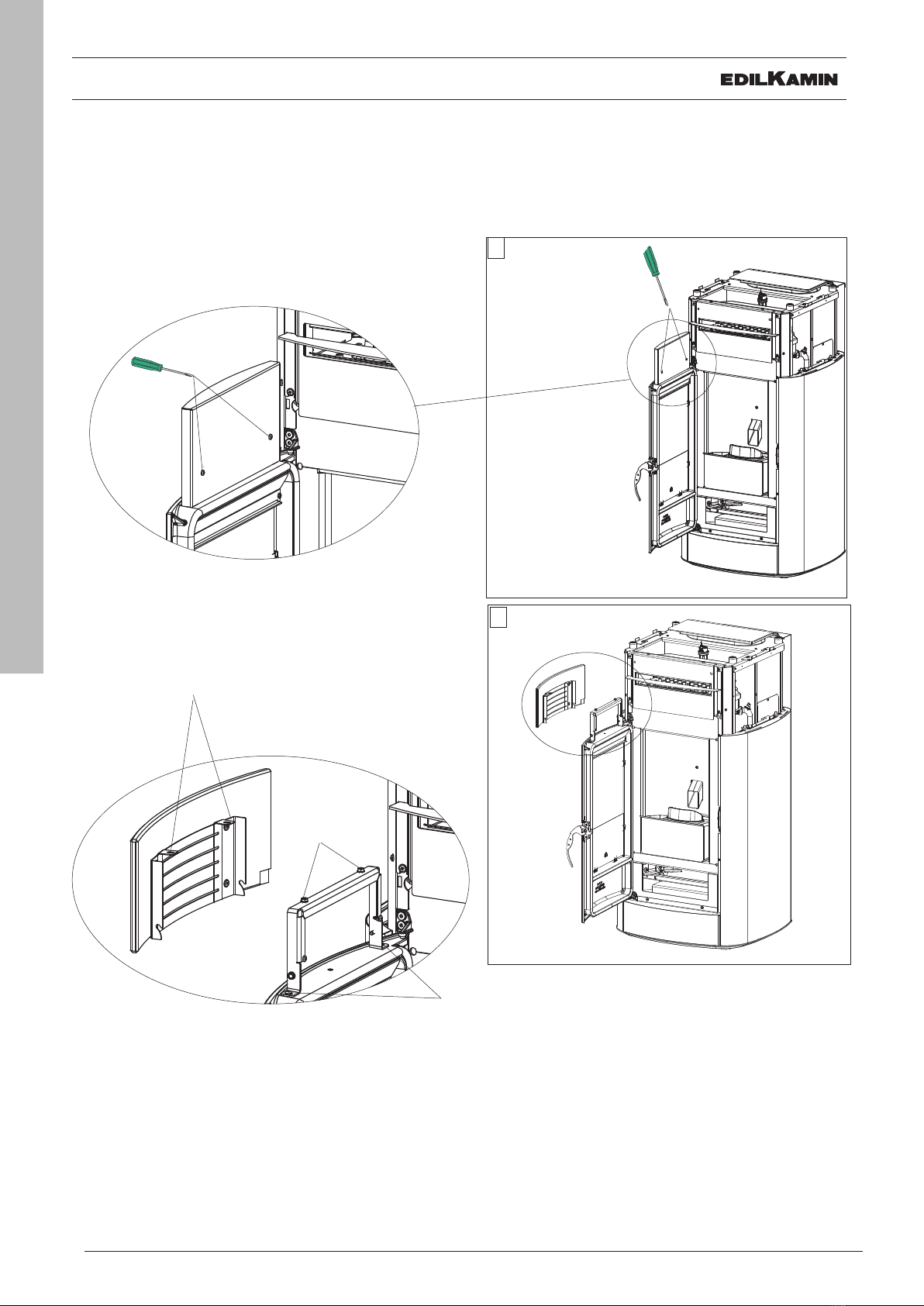 EDILKAMIN