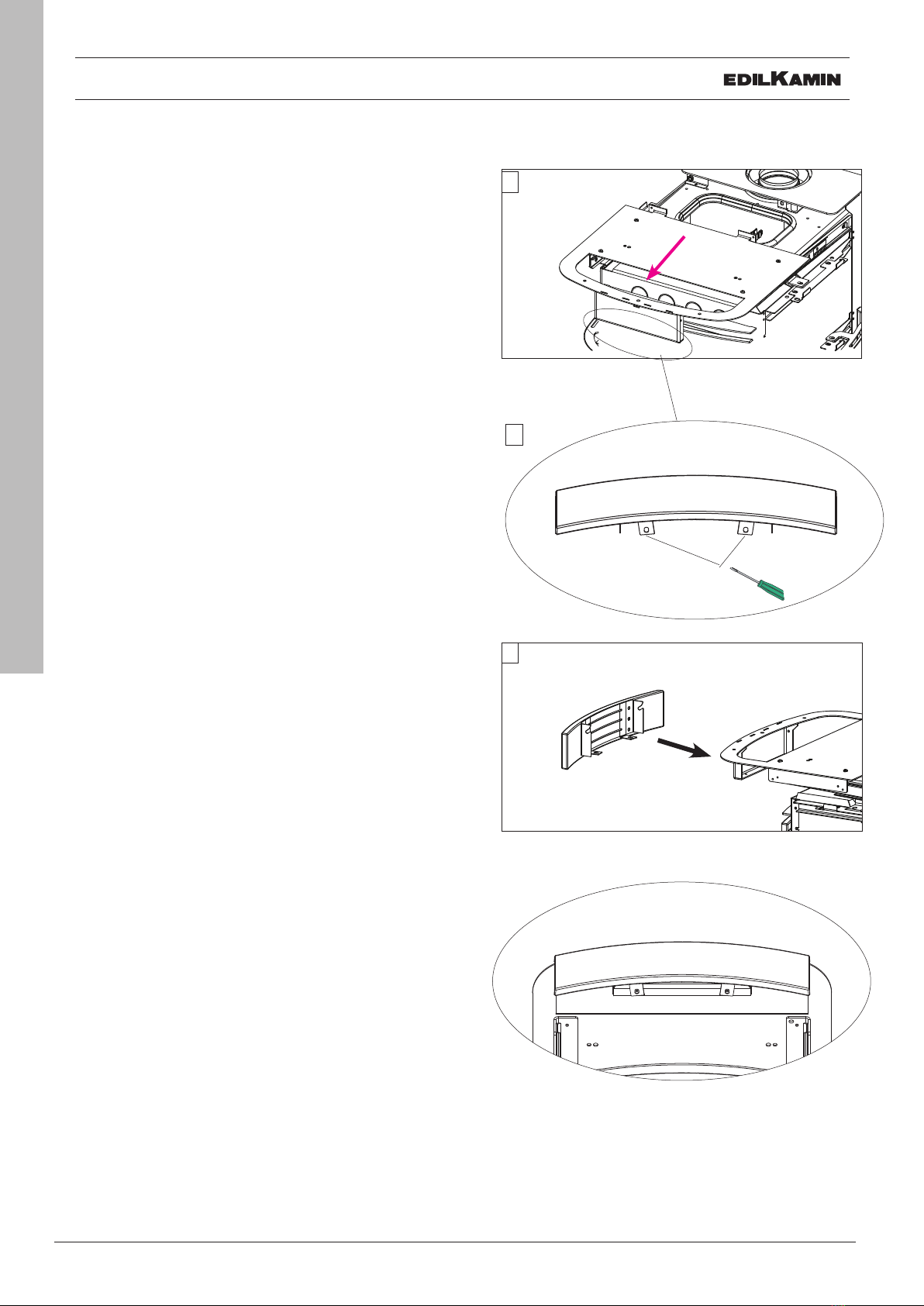 EDILKAMIN