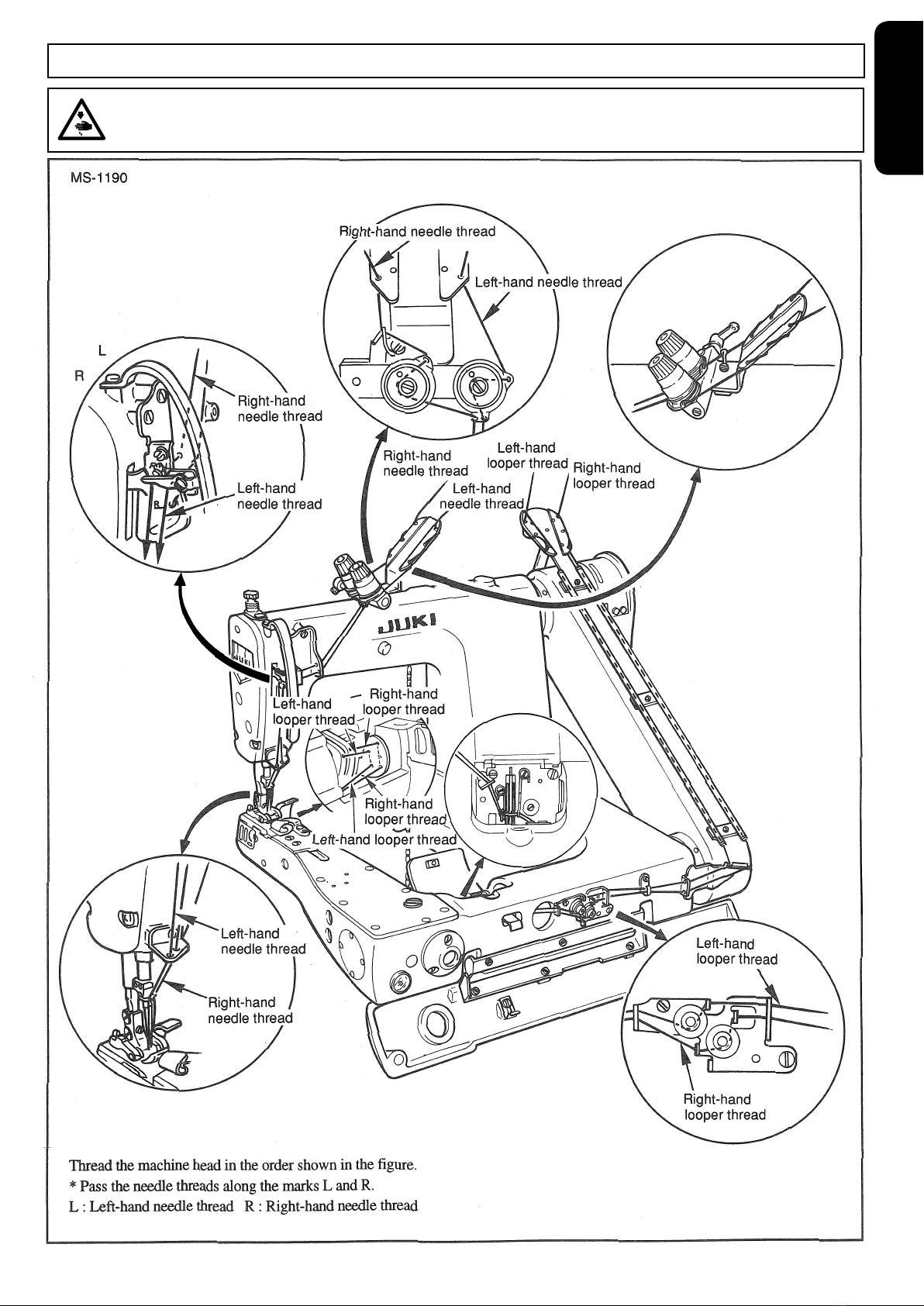 MS-1190

Right-hand needle thread

Left-hand needle thread

L

R

Right-hand needle thread

Left-hand needle thread

Right-hand needle thread

Left-hand looper thread

Right-hand looper thread

Left-hand needle thread

JUKI

Left-hand looper thread

Right-hand looper thread

Right-hand looper thread

Left-hand looper thread

Left-hand needle thread

Right-hand needle thread

Left-hand looper thread

Right-hand looper thread

Thread the machine head in the order shown in the figure.
* Pass the needle threads along the marks L and R.
L : Left-hand needle thread R : Right-hand needle thread