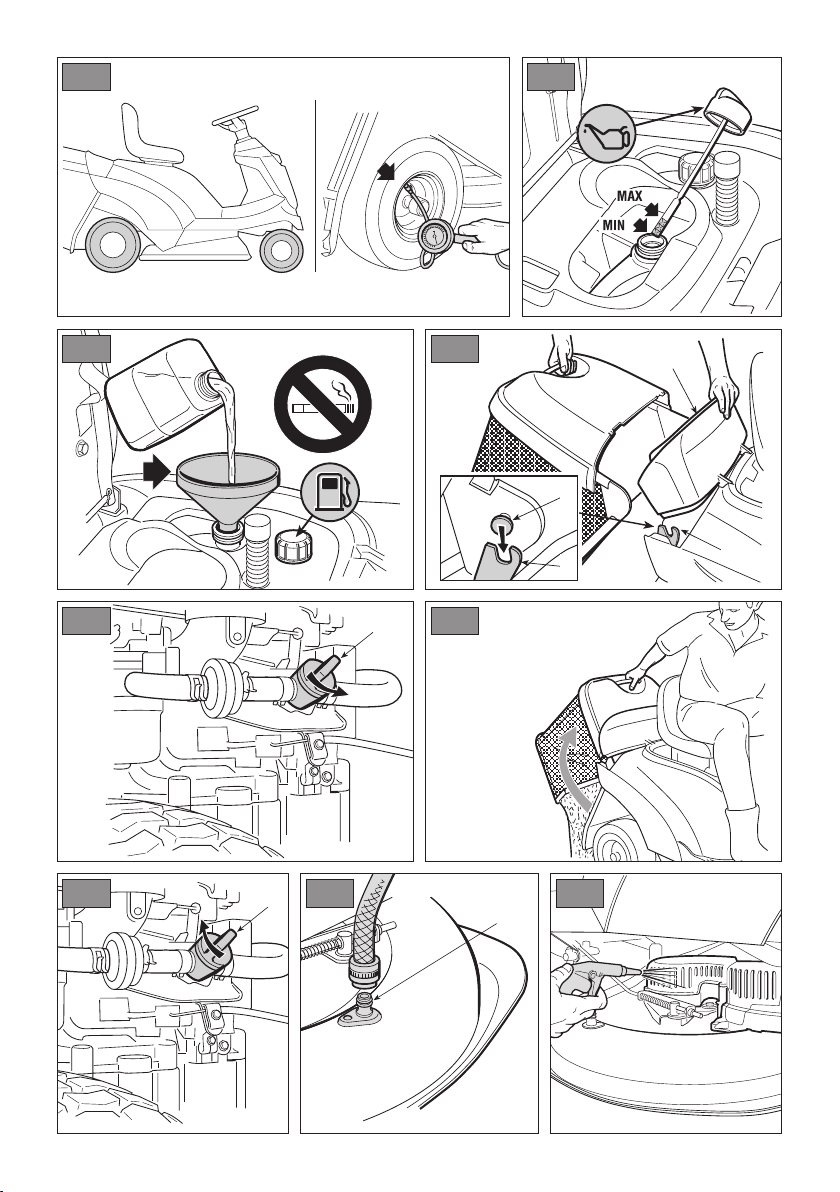 MAX
MIN