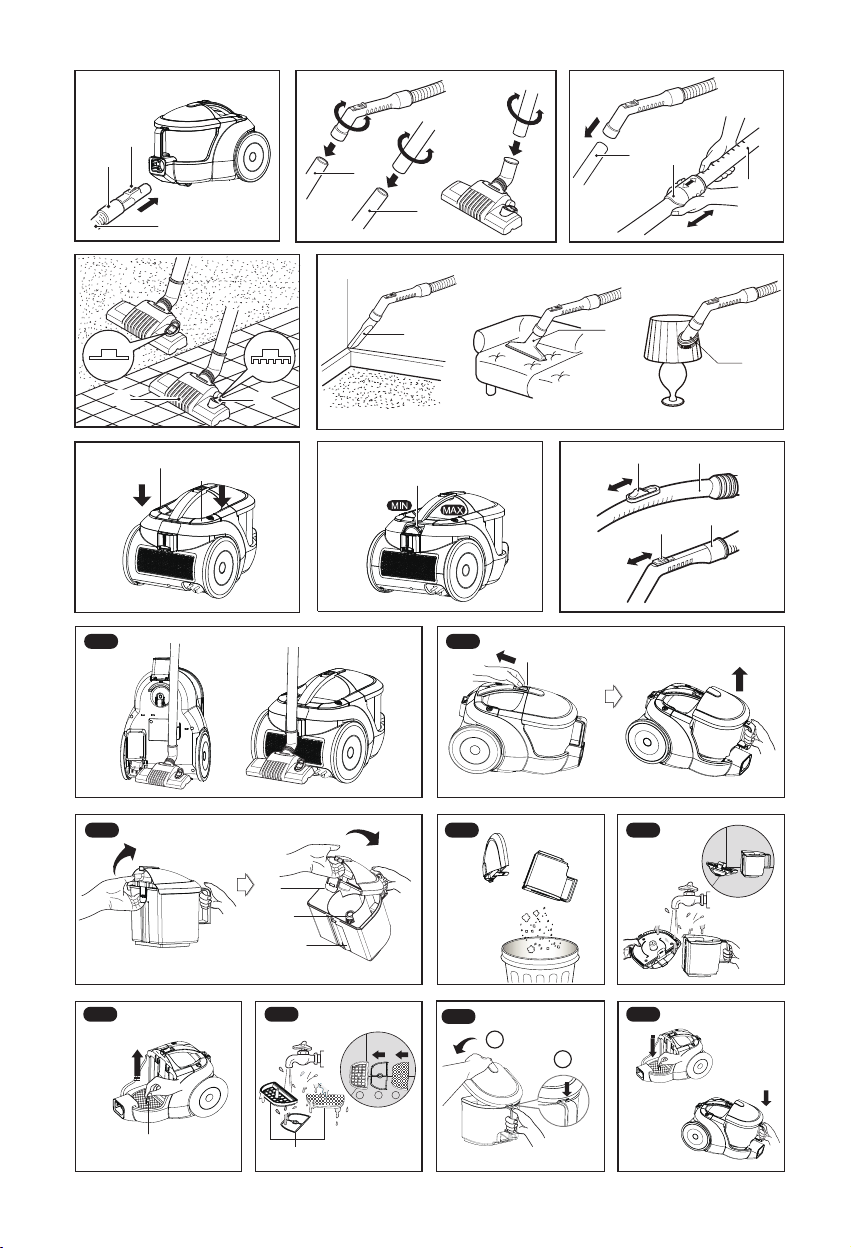 MIN

MAX