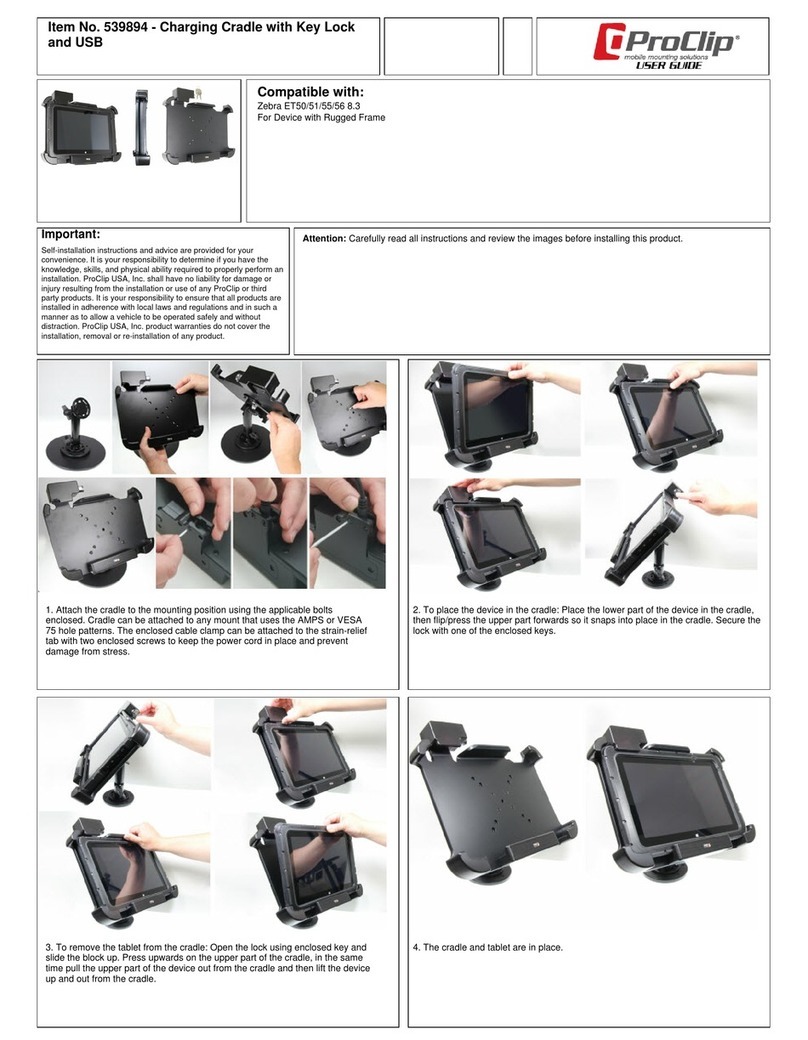 Item No. 539894 - Charging Cradle with Key Lock and USB

ProClip®
mobile mounting solutions
USER GUIDE

Compatible with:
Zebra ET50/51/55/56 8.3
For Device with Rugged Frame

Important:
Self-installation instructions and advice are provided for your convenience. It is your responsibility to determine if you have the knowledge, skills, and physical ability required to properly perform an installation. ProClip USA, Inc. shall have no liability for damage or injury resulting from the installation or use of any ProClip or third party products. It is your responsibility to ensure that all products are installed in adherence with local laws and regulations and in such a manner as to allow a vehicle to be operated safely and without distraction. ProClip USA, Inc. product warranties do not cover the installation, removal or re-installation of any product.

Attention: Carefully read all instructions and review the images before installing this product.

1. Attach the cradle to the mounting position using the applicable bolts enclosed. Cradle can be attached to any mount that uses the AMPS or VESA 75 hole patterns. The enclosed cable clamp can be attached to the strain-relief tab with two enclosed screws to keep the power cord in place and prevent damage from stress.

2. To place the device in the cradle: Place the lower part of the device in the cradle, then flip/press the upper part forwards so it snaps into place in the cradle. Secure the lock with one of the enclosed keys.

3. To remove the tablet from the cradle: Open the lock using enclosed key and slide the block up. Press upwards on the upper part of the cradle, in the same time pull the upper part of the device out from the cradle and then lift the device up and out from the cradle.

4. The cradle and tablet are in place.