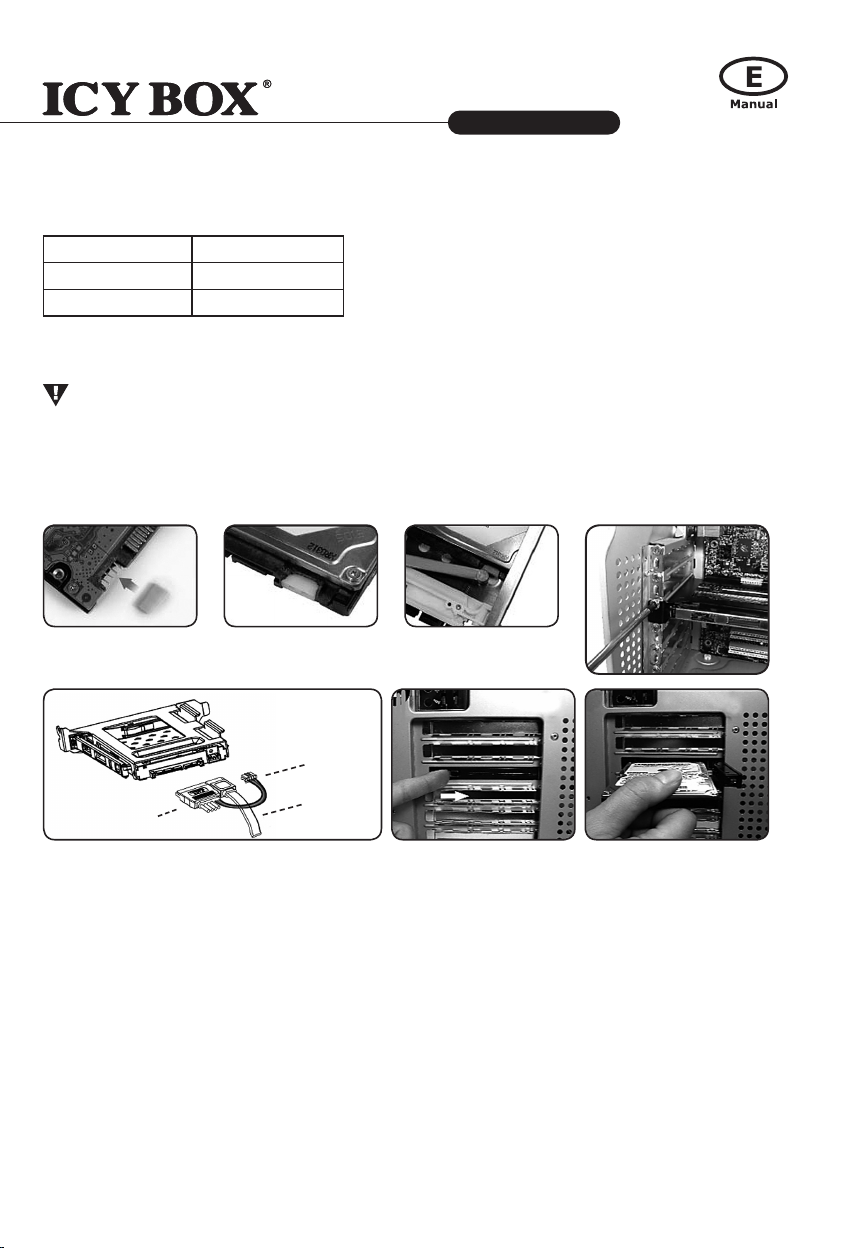 ICY BOX®

E
Manual