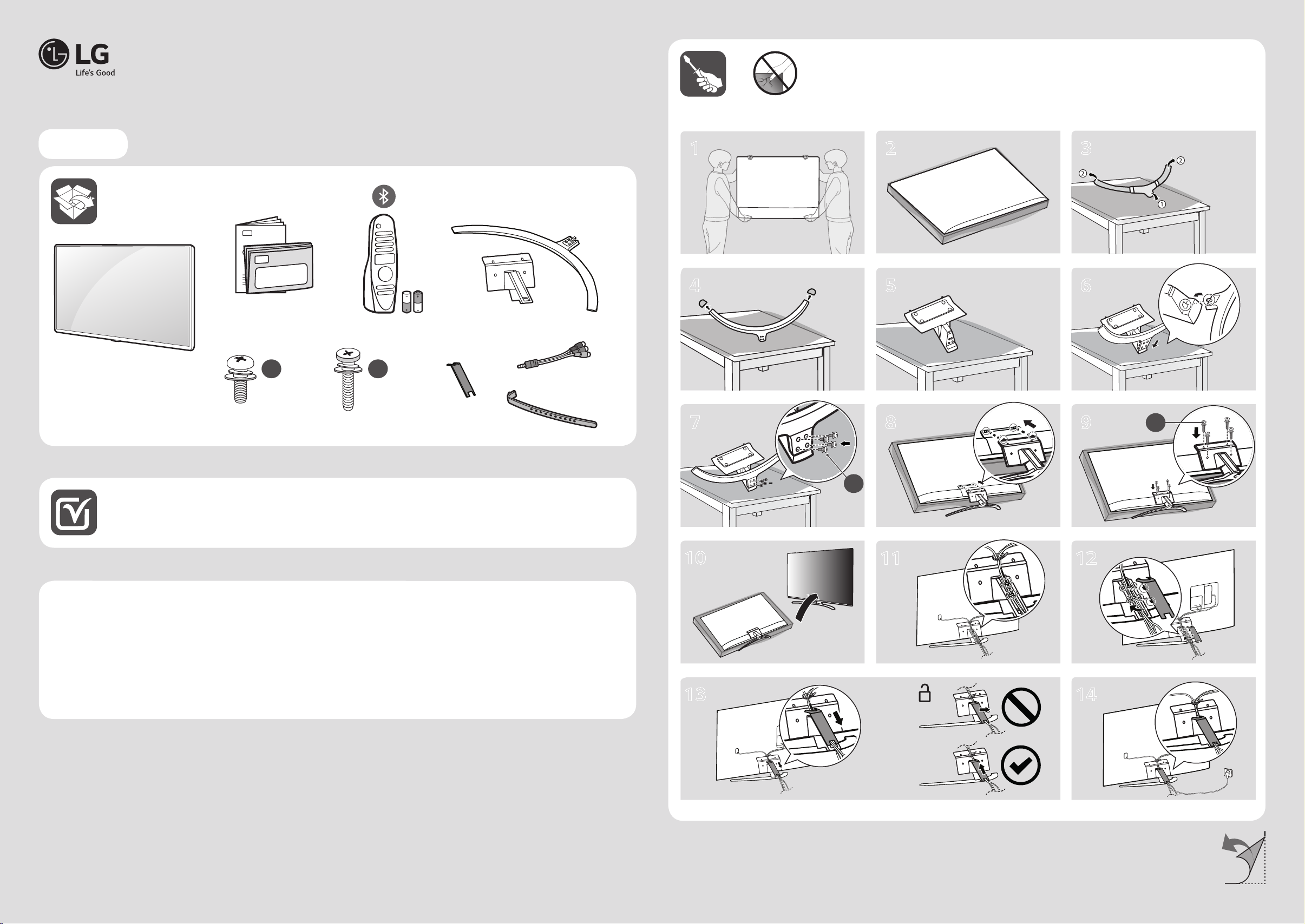 LG
Life's Good

1
2
3
②
②
①
4
5
6
7
8
9
10
11
12
13
14