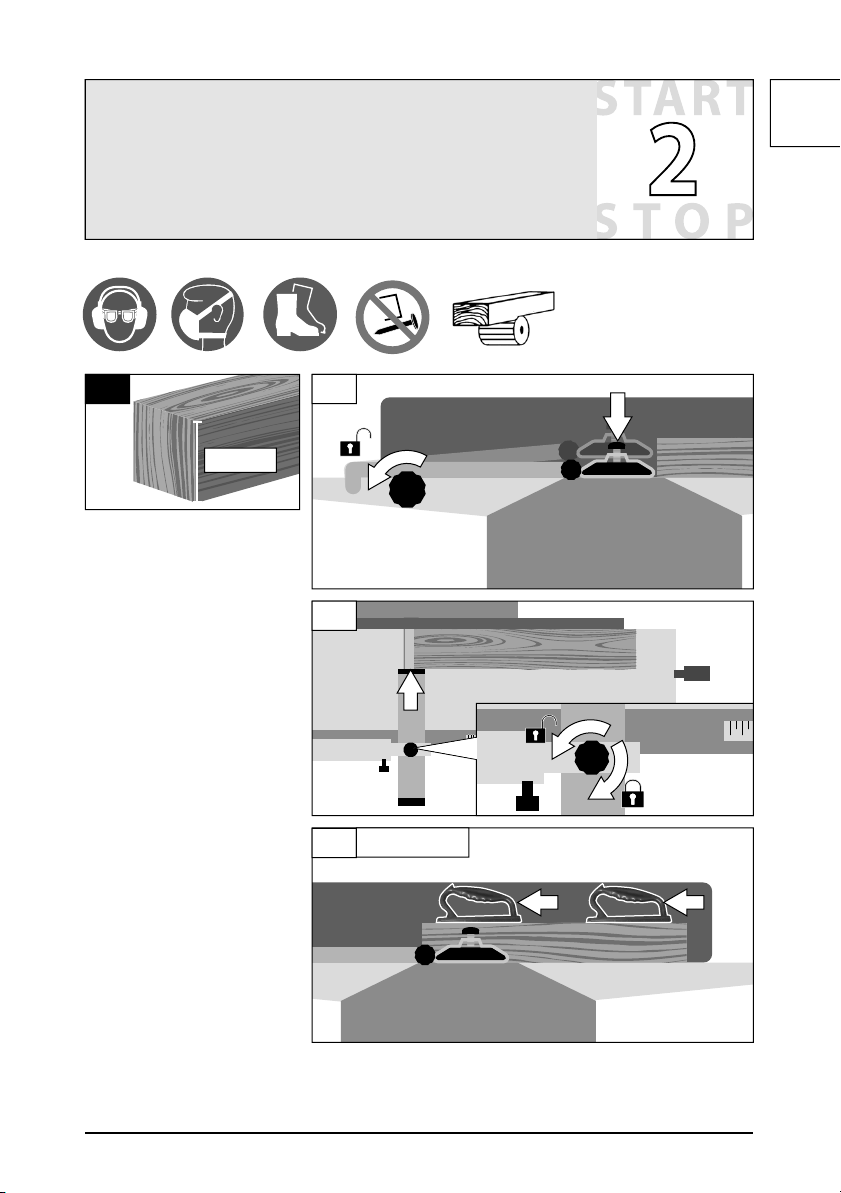 START
2
STOP