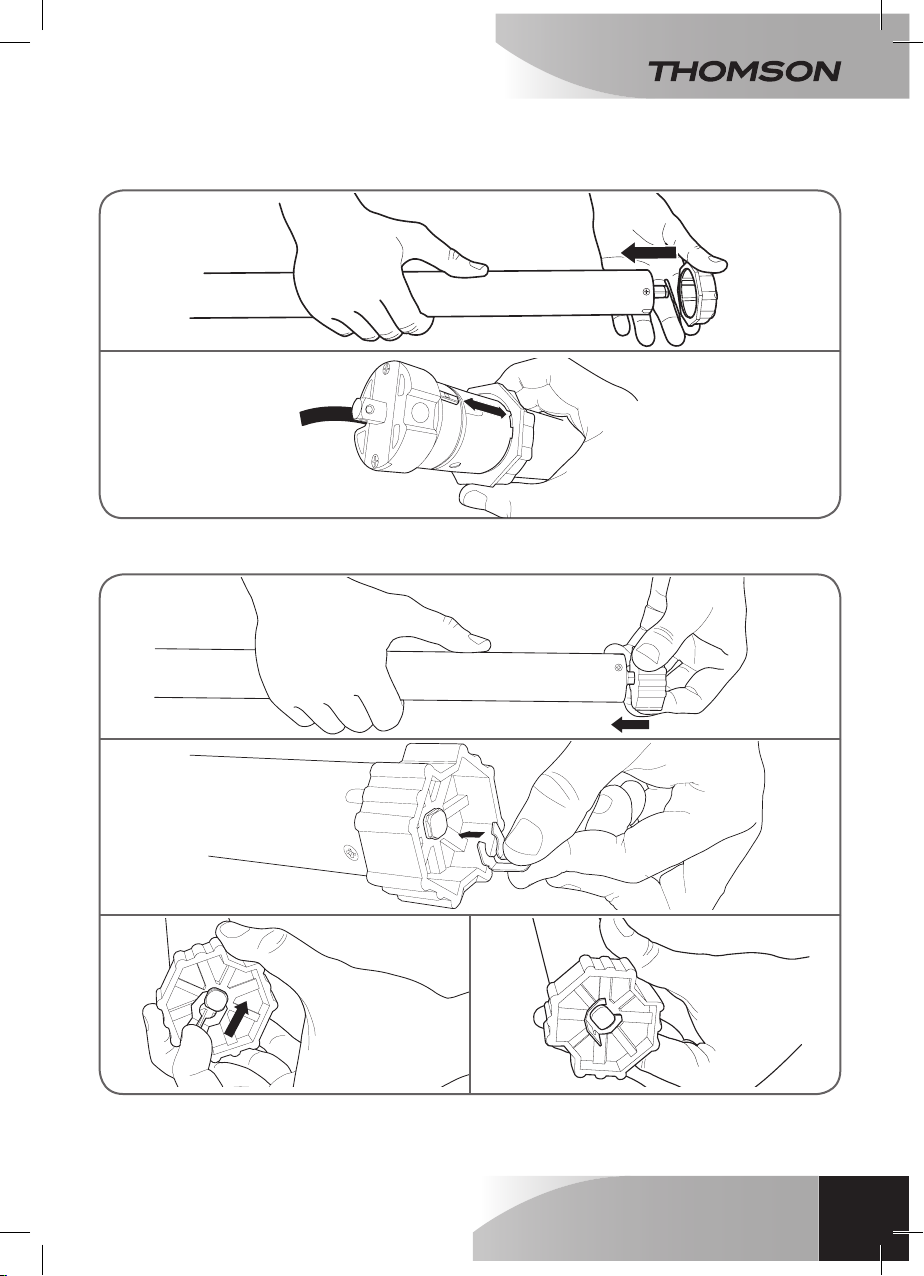 THOMSON