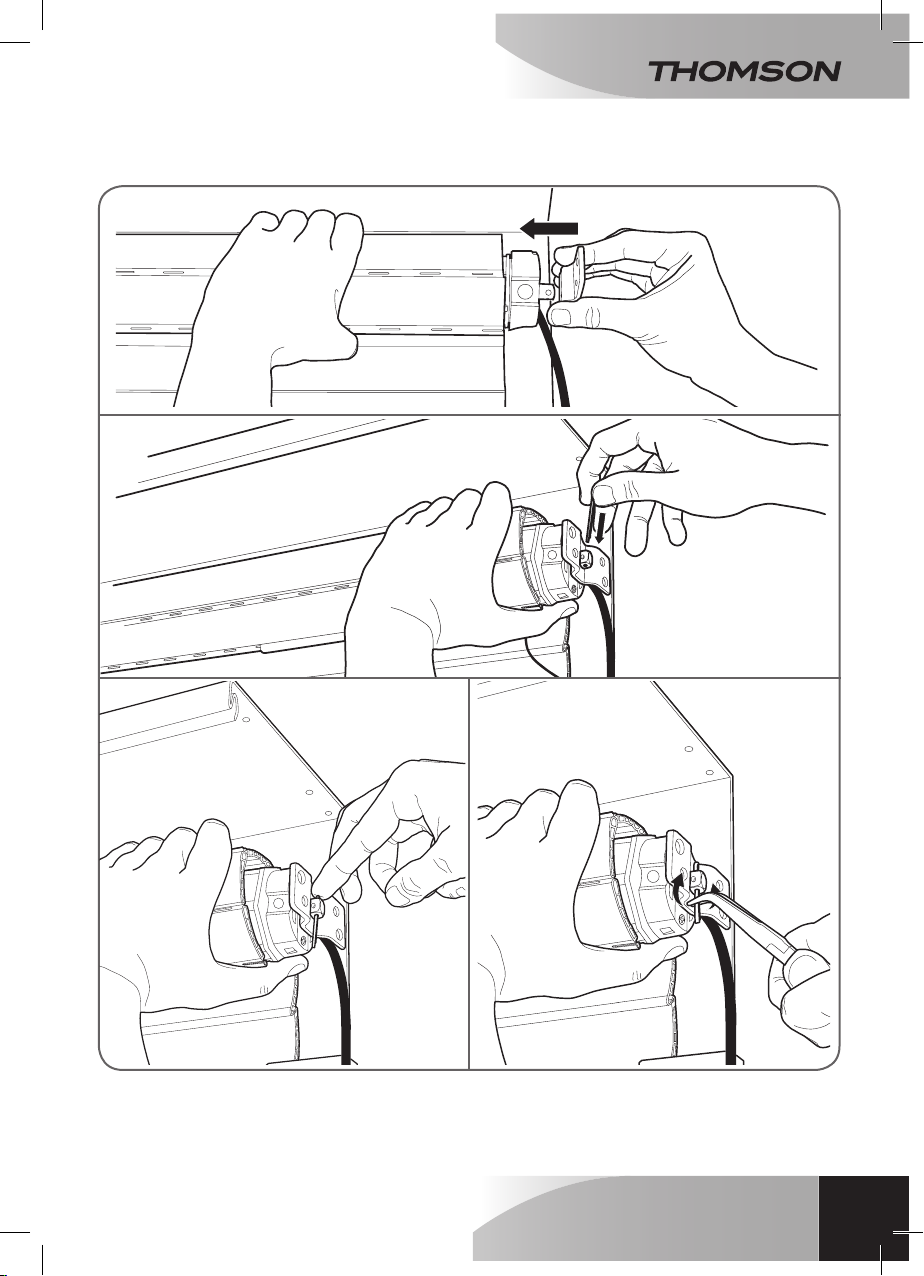 THOMSON