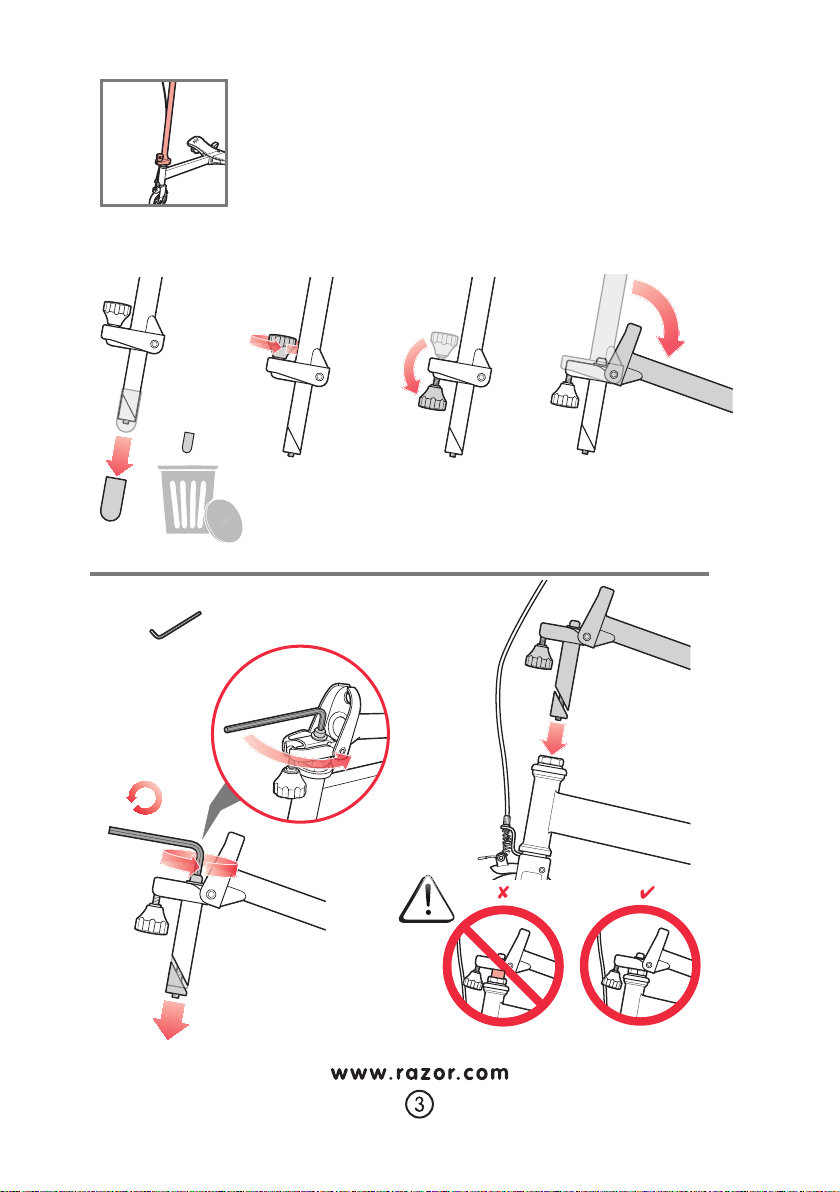 www.razor.com

3