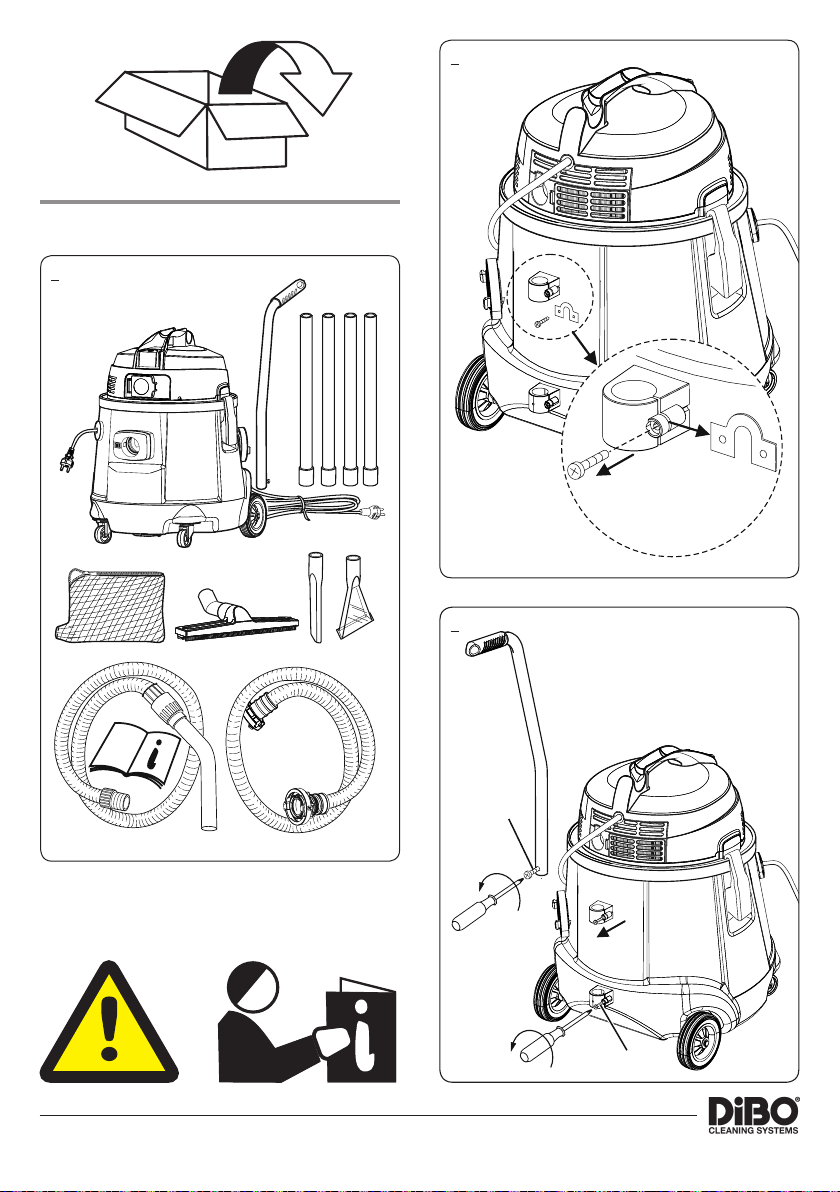 DiBO®
CLEANING SYSTEMS