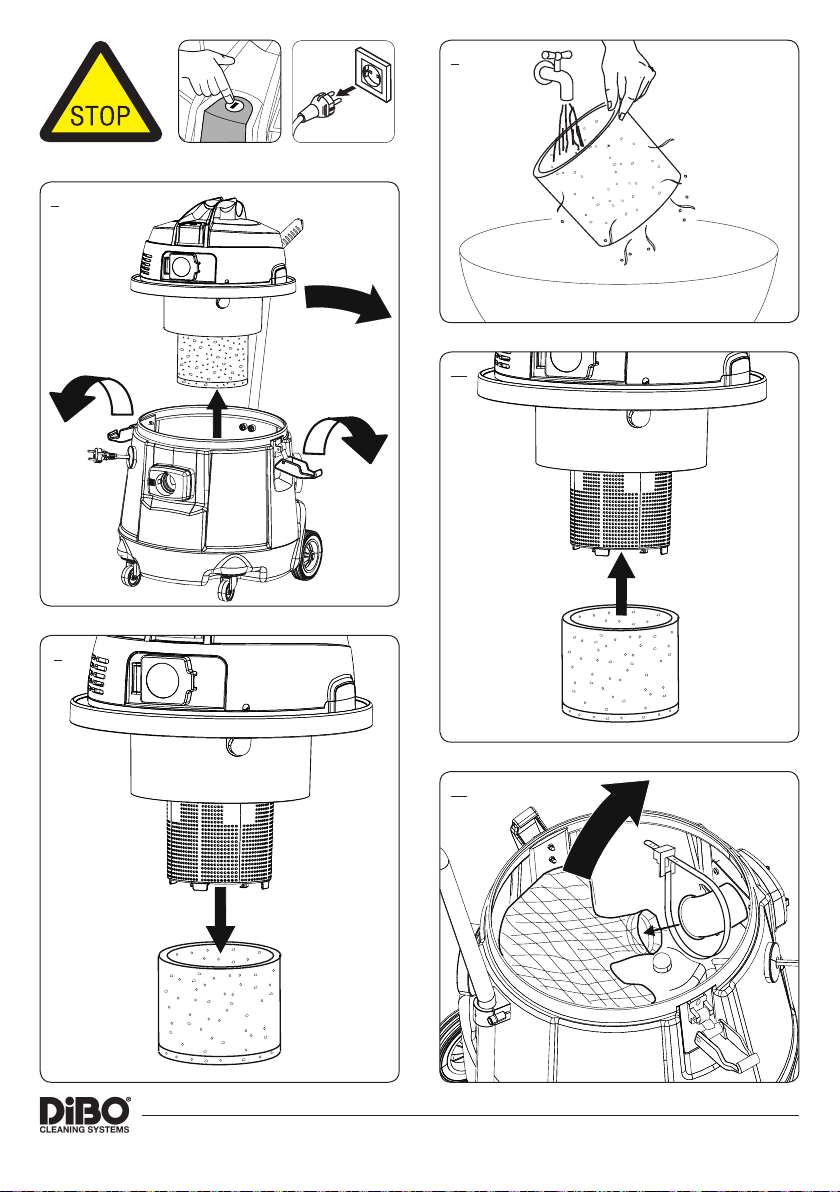 STOP

DiBO®
CLEANING SYSTEMS