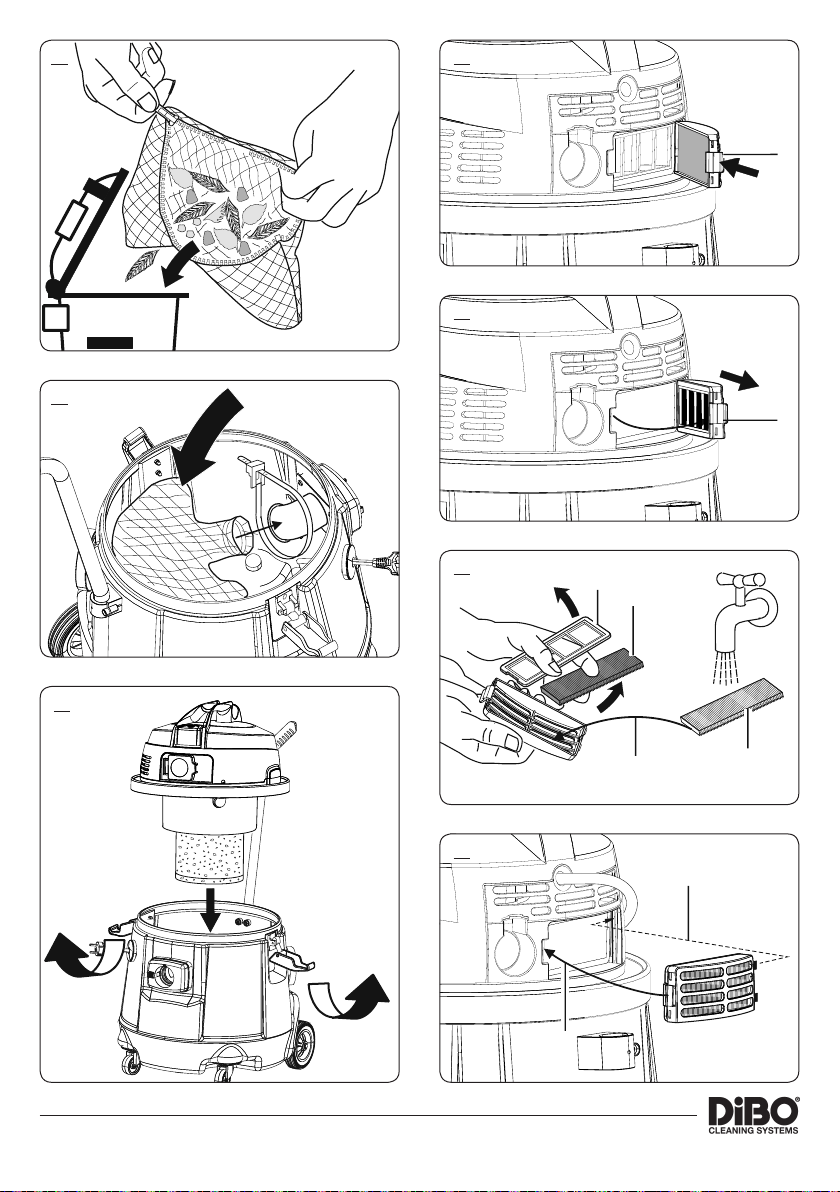 DiBO®
CLEANING SYSTEMS