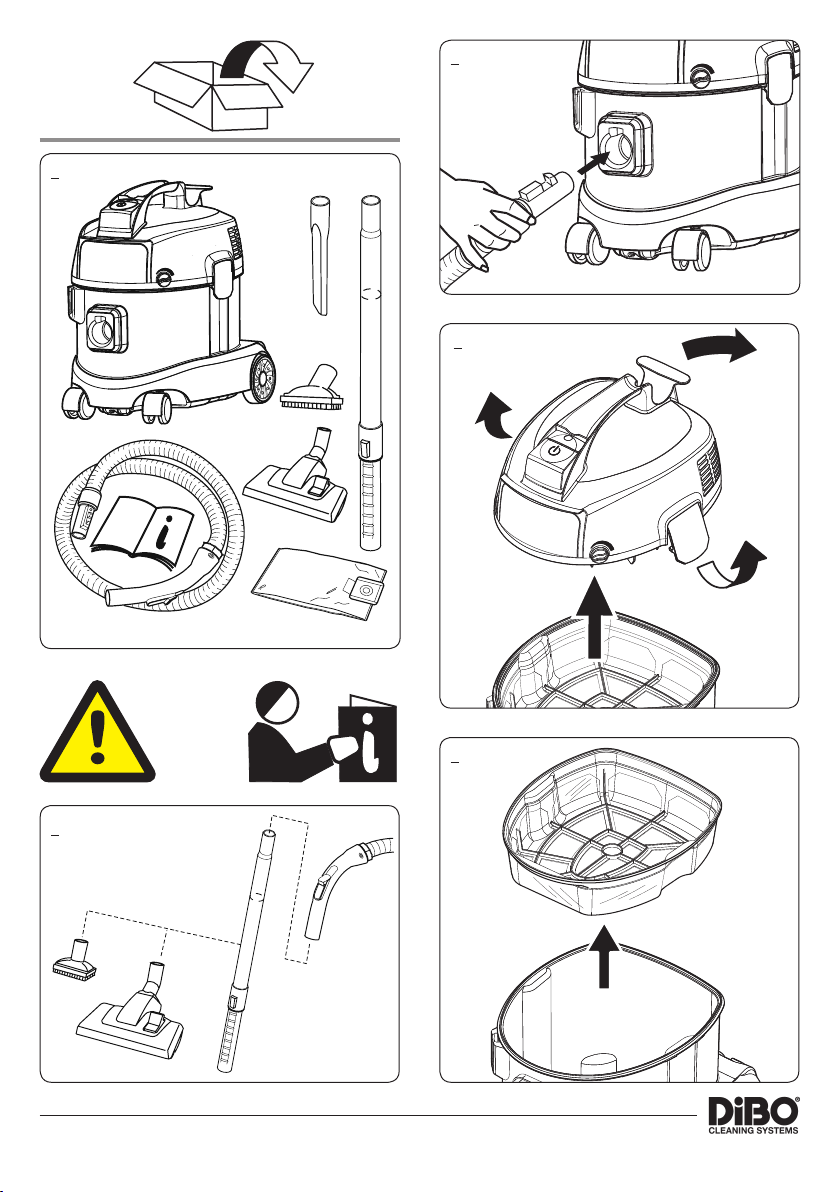 DiBO®
CLEANING SYSTEMS