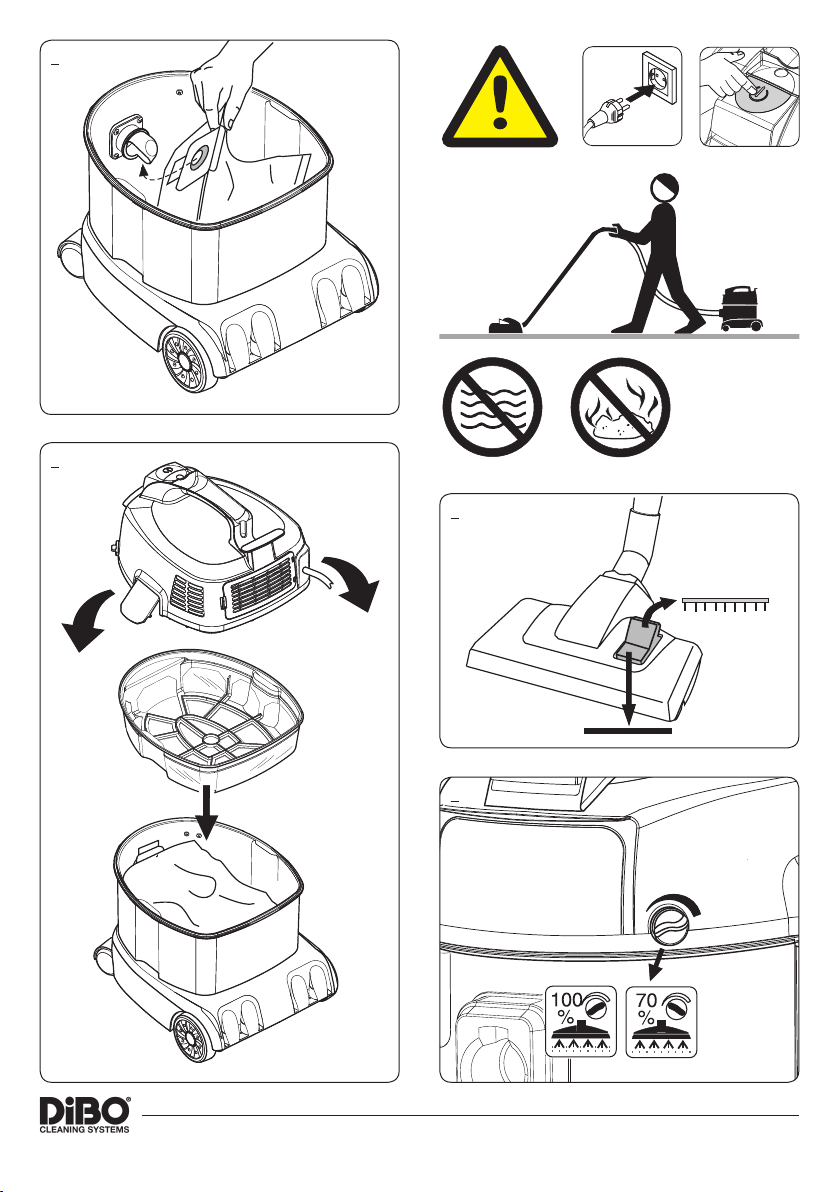 100 %

70 %

DiBO®
CLEANING SYSTEMS