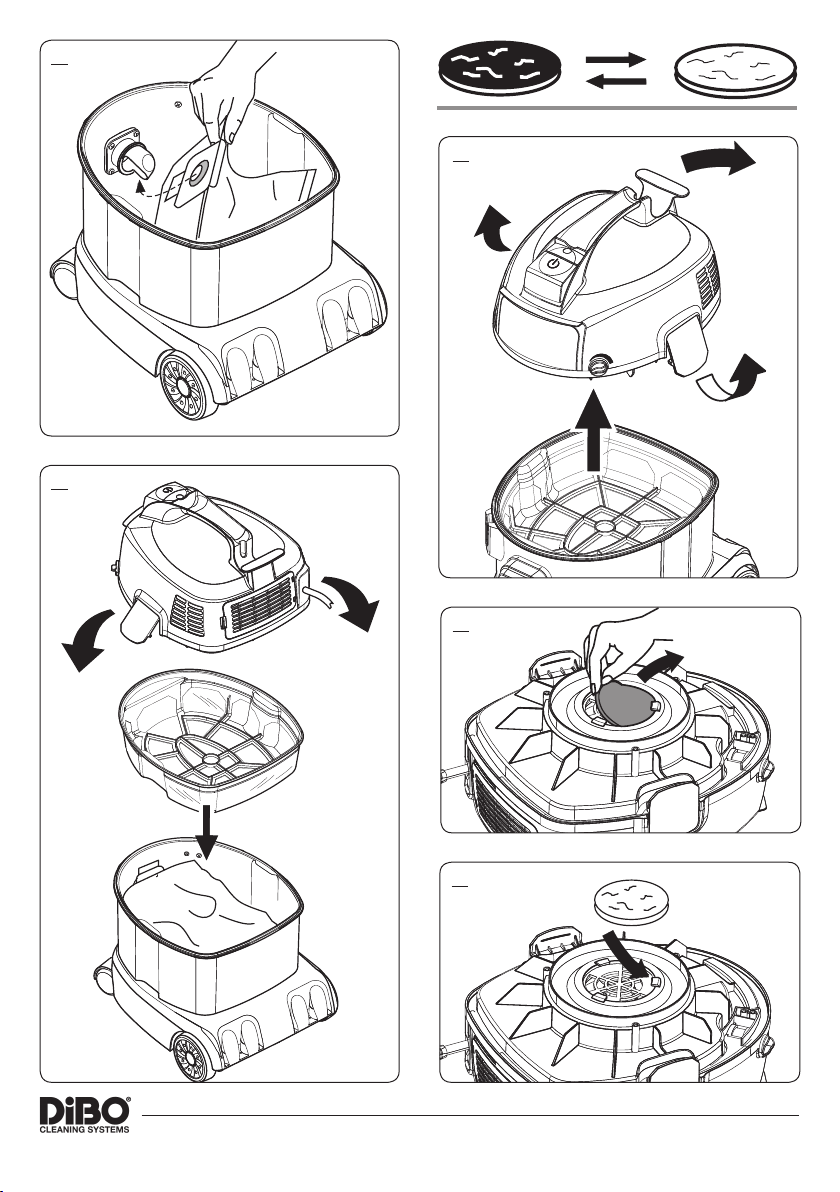 DiBO®
CLEANING SYSTEMS