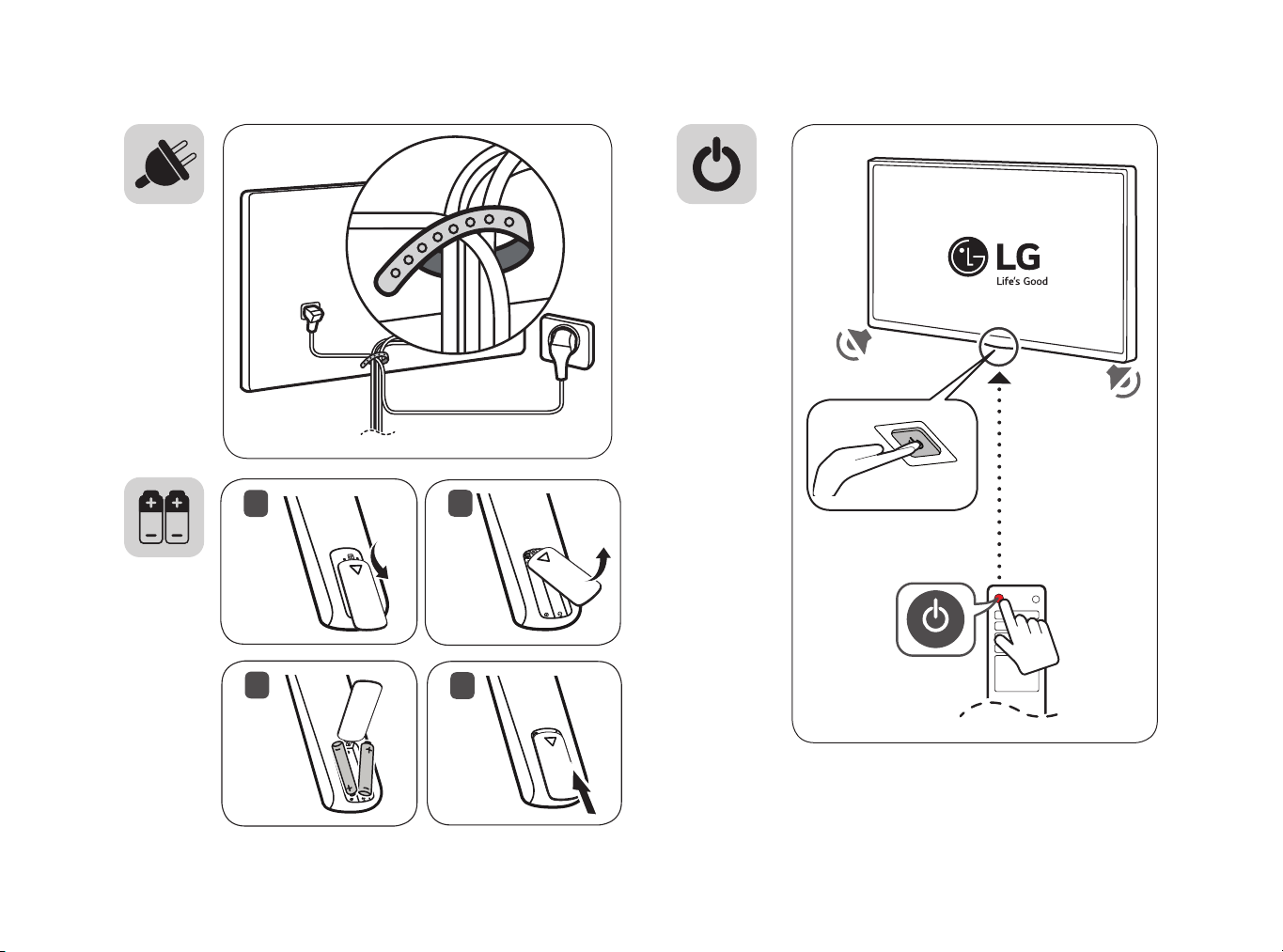 LG
Life's Good