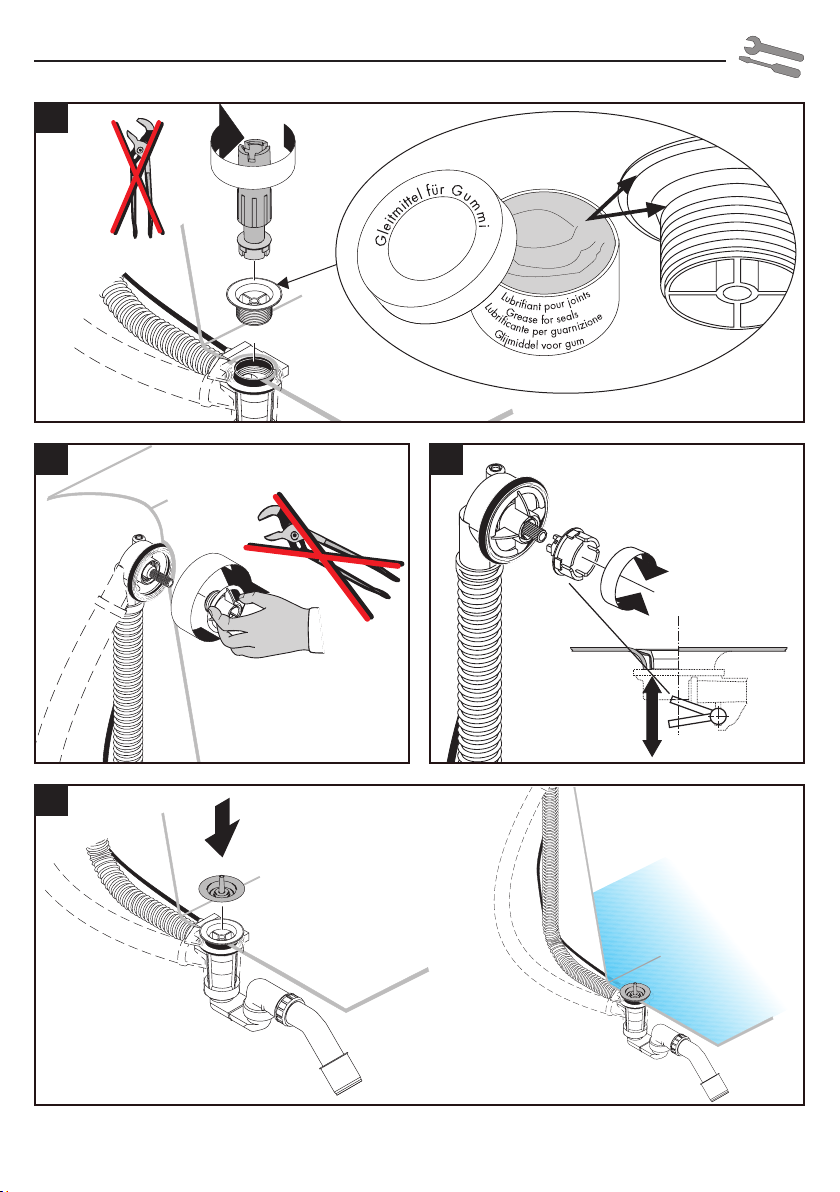 Gleitmittel für Gummi

Lubrifiant pour joints
Grease for seals
Lubrificante per guarnizione
Glijmiddel voor gum