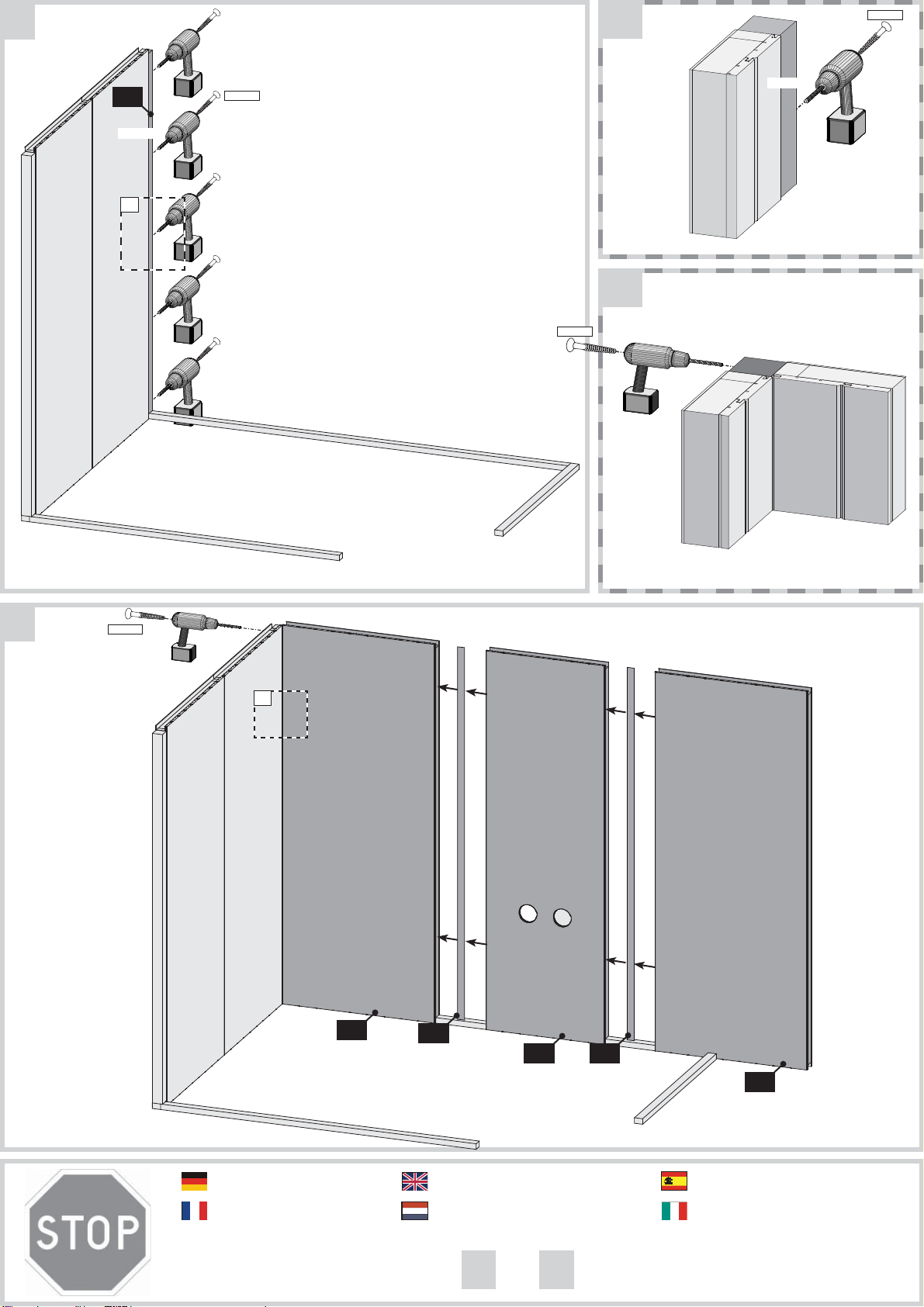 STOP