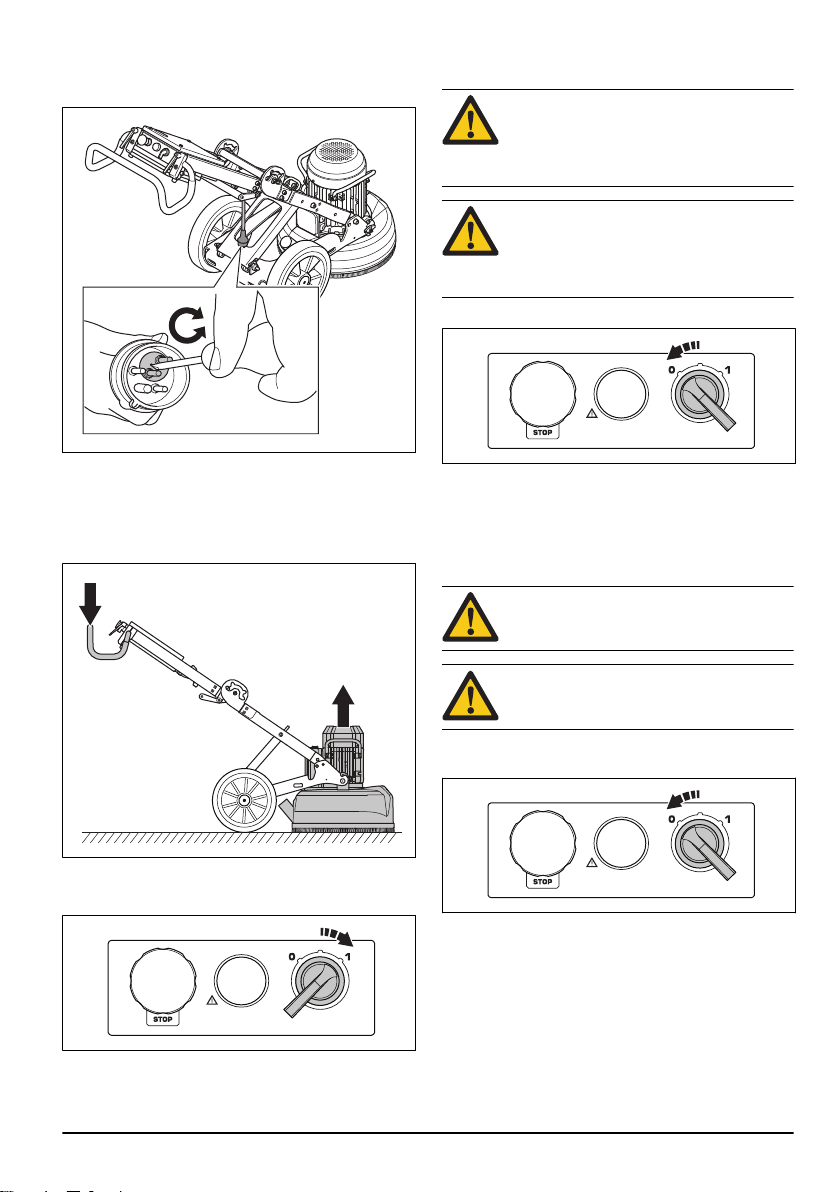 STOP

0 1

STOP

0 1

STOP

0 1