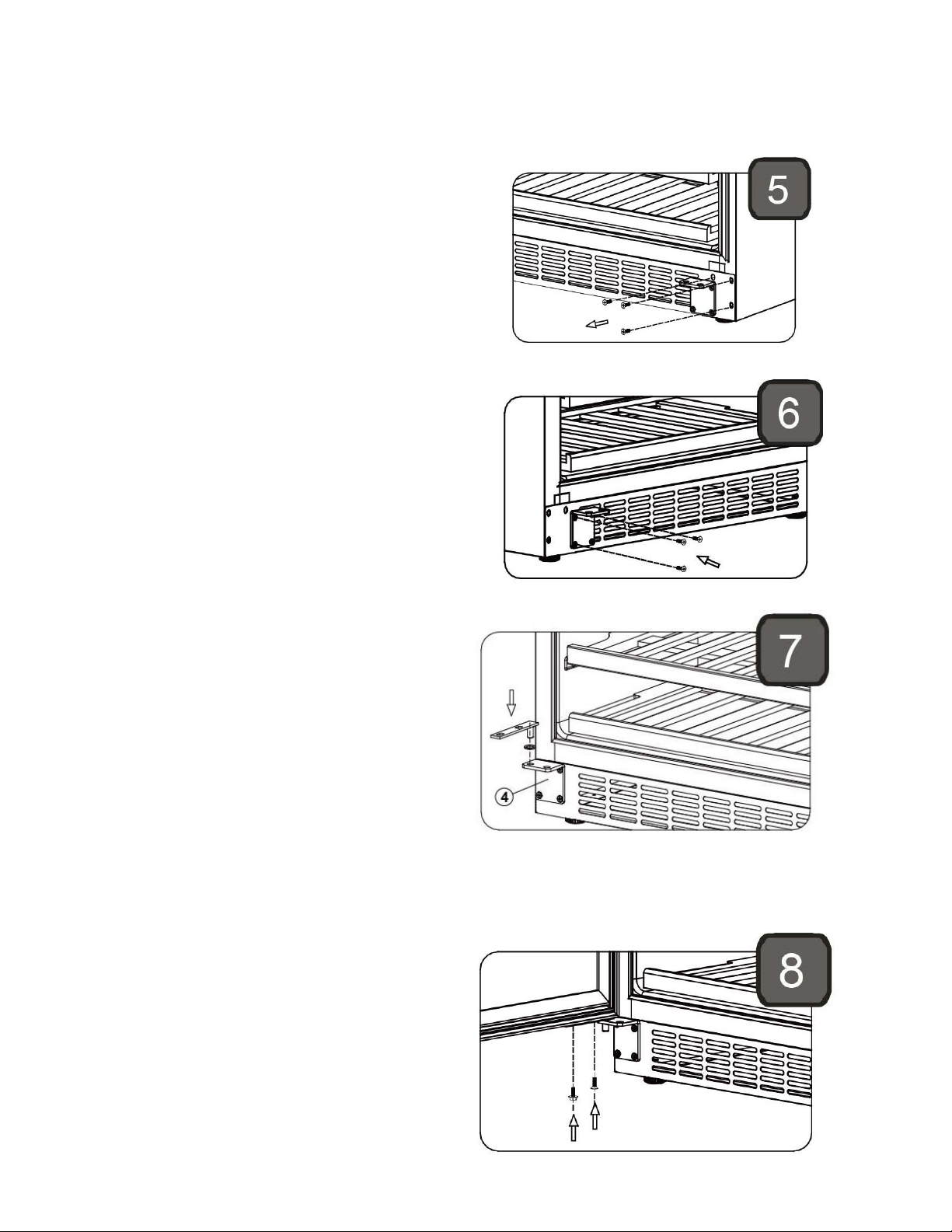 5

6

7

4

8