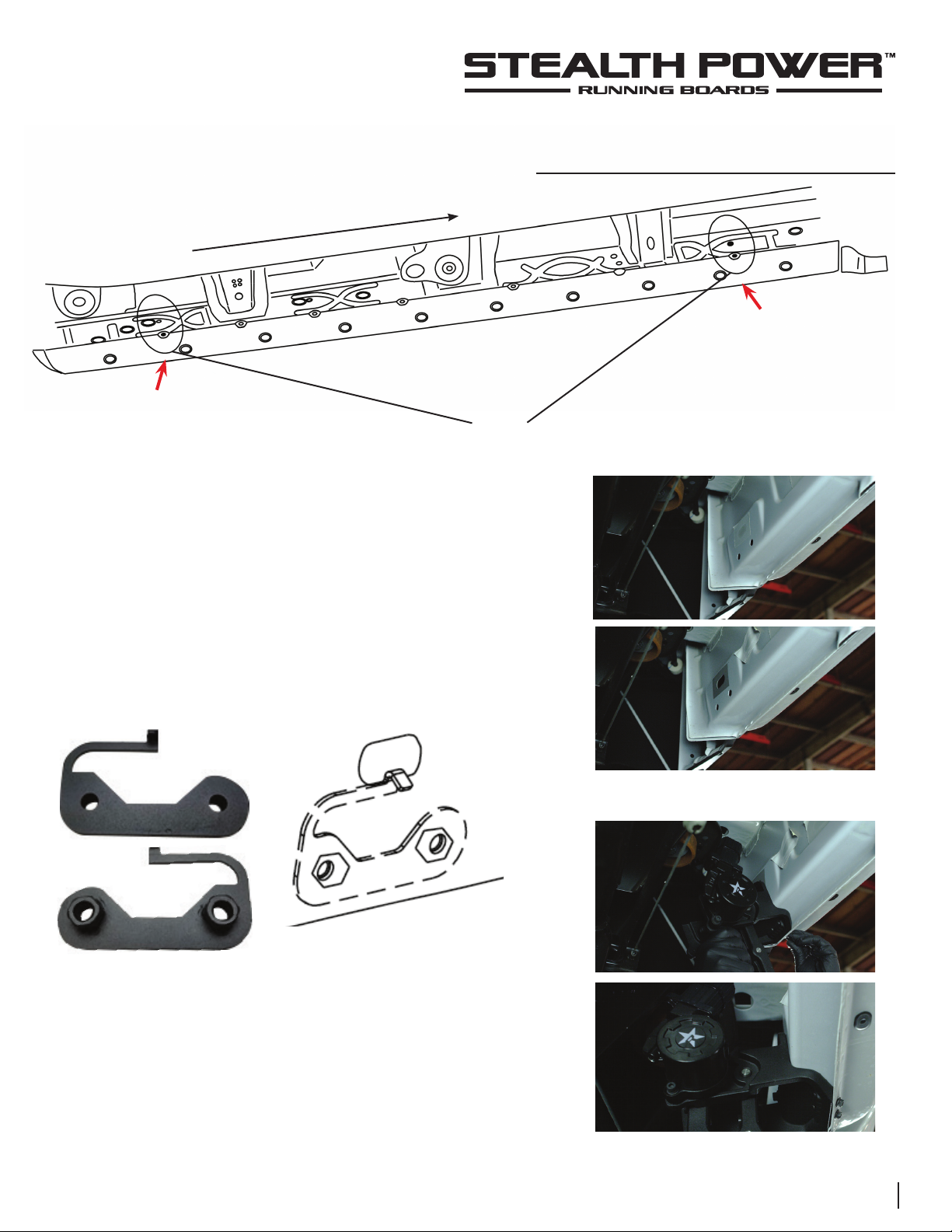 STEALTH POWER™
RUNNING BOARDS