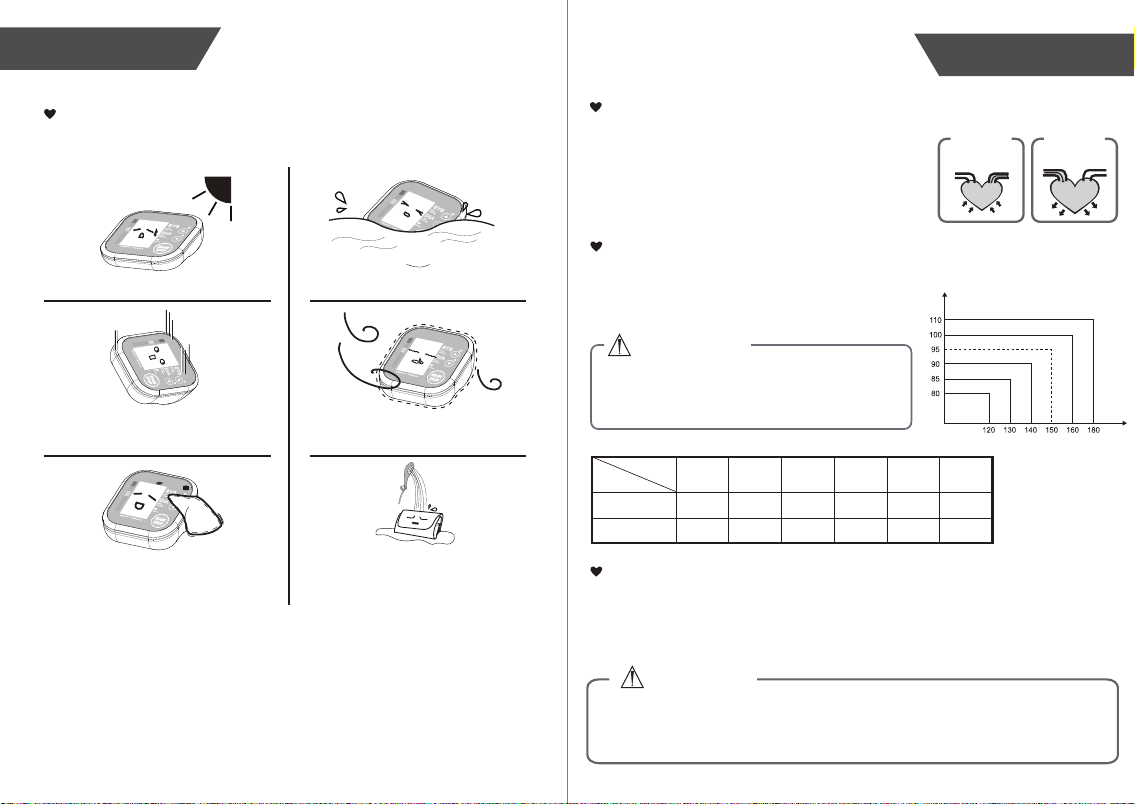 110
100
95
90
85
80
120 130 140 150 160 180