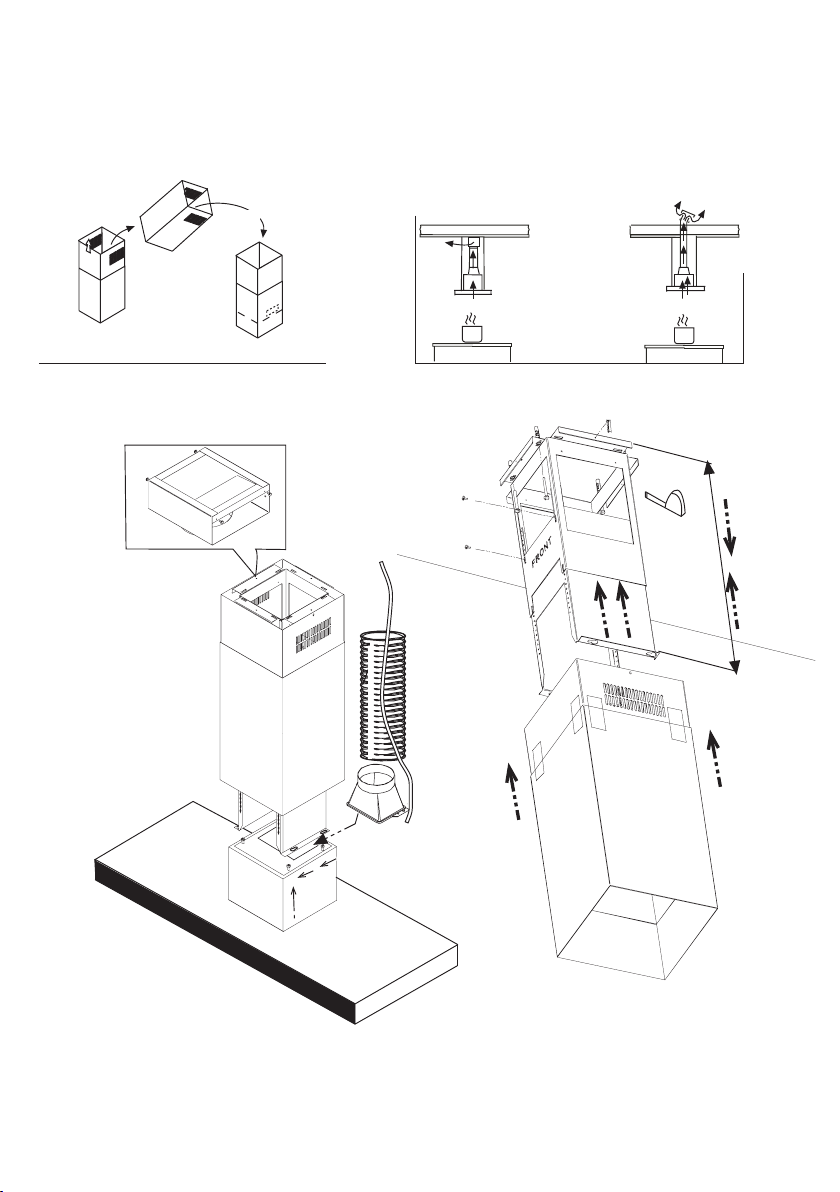 FRONT