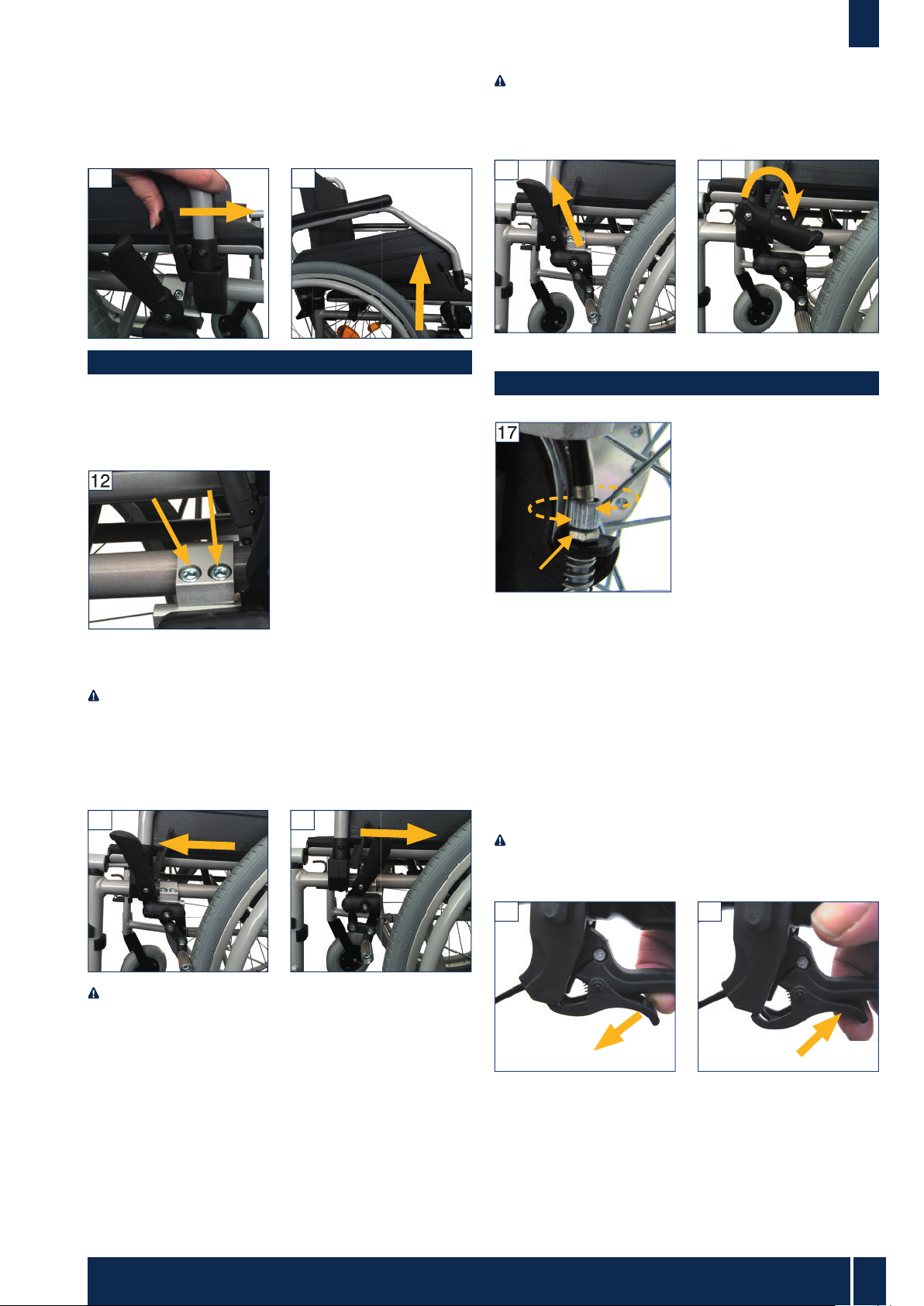 12

17