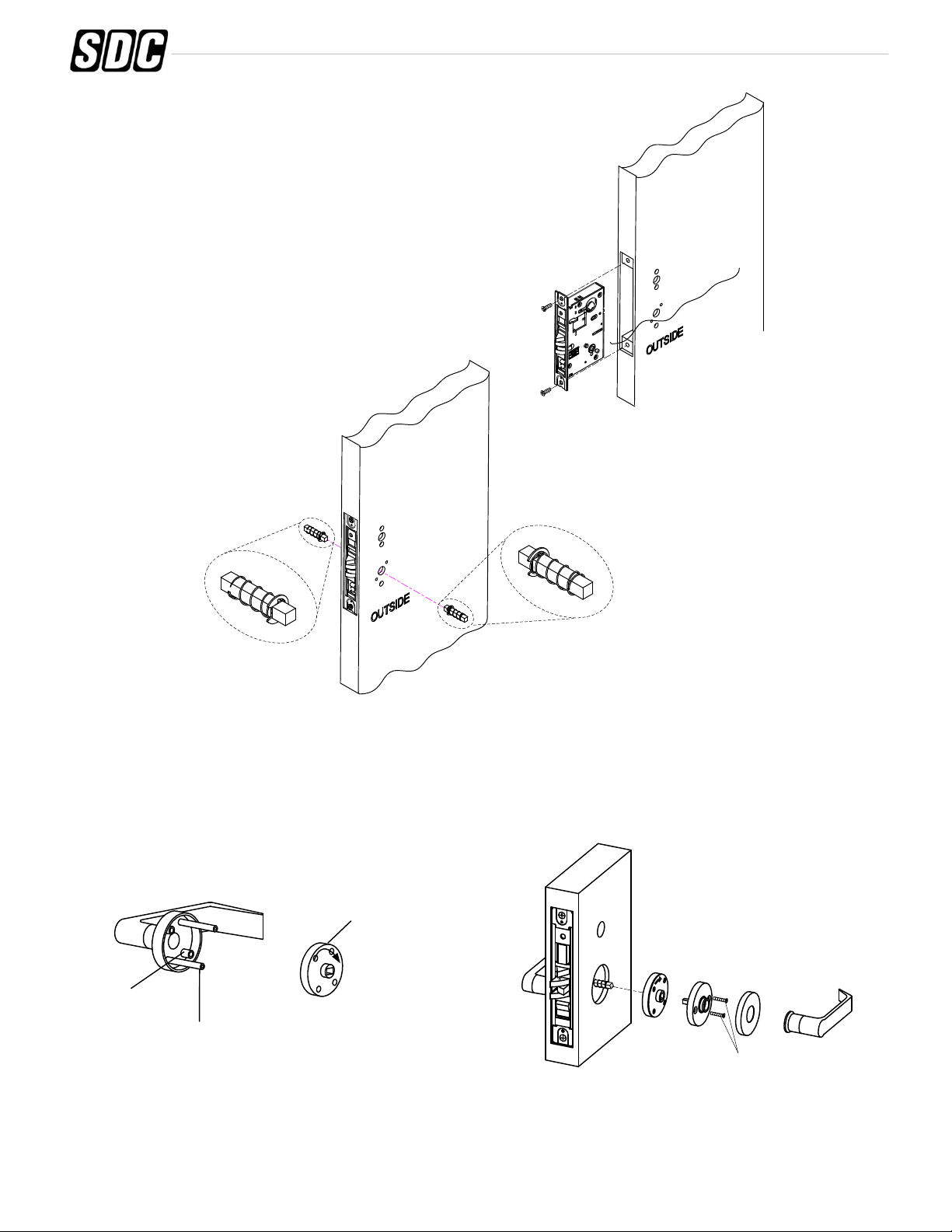 SDC

OUTSIDE

OUTSIDE