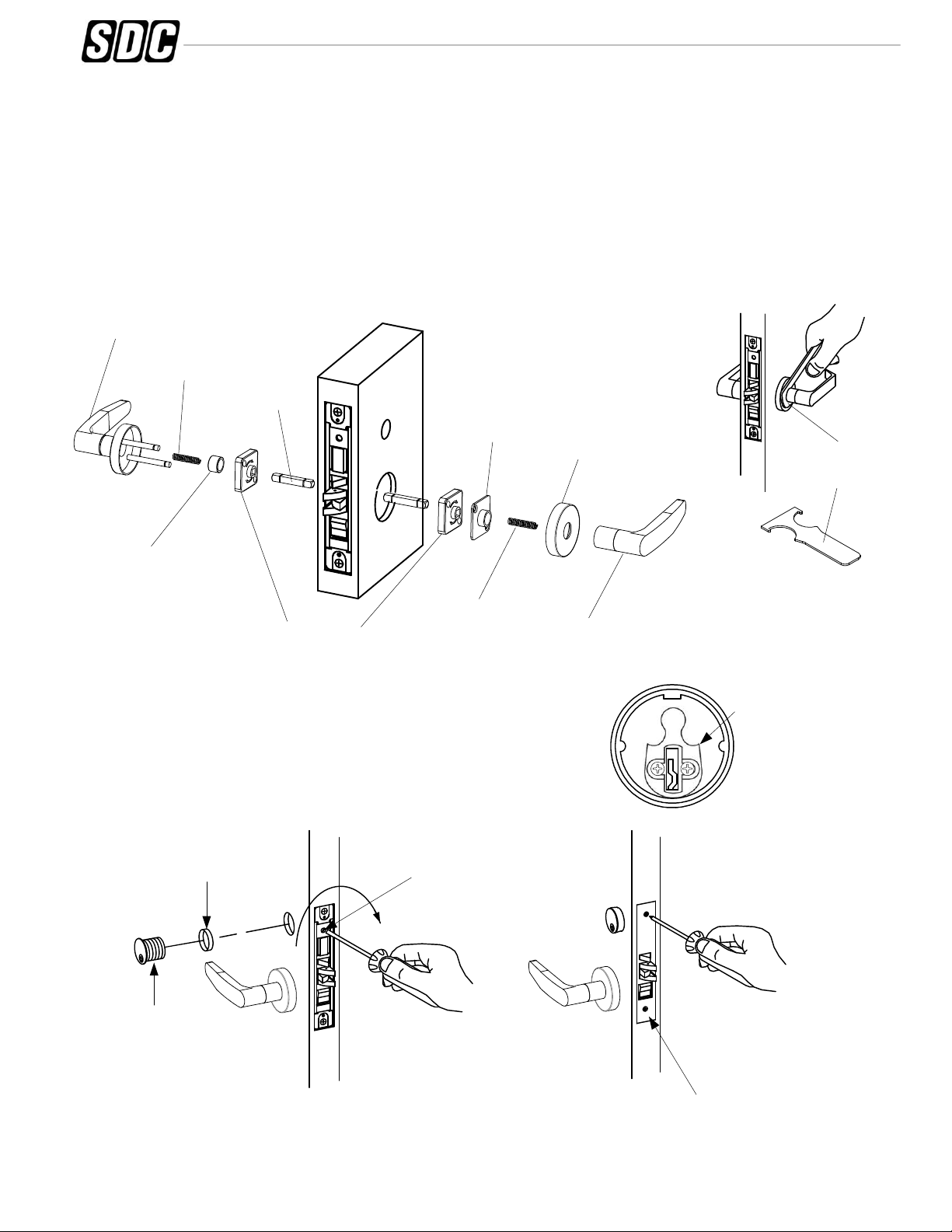 SDC