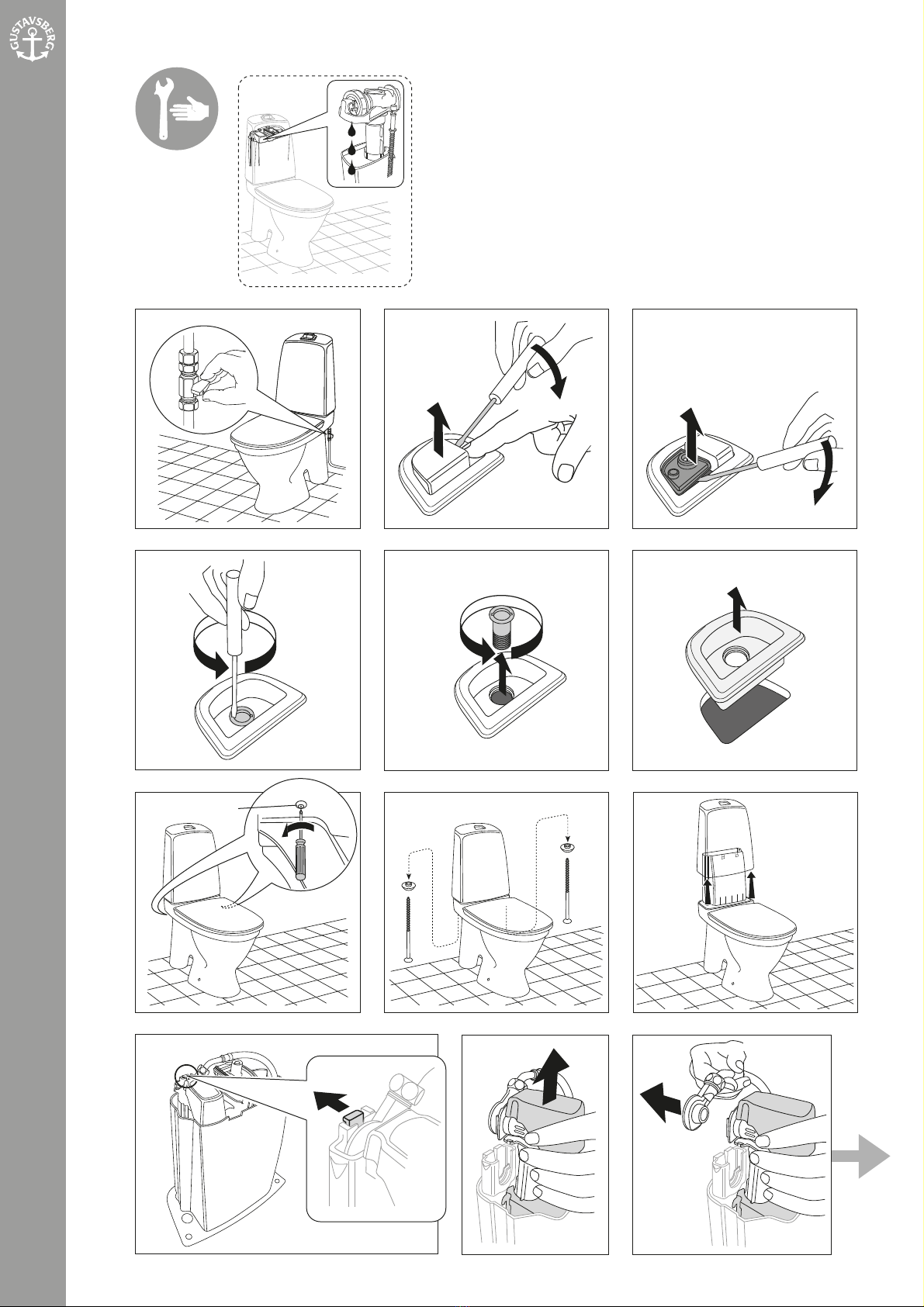 GUSTAVSBERG