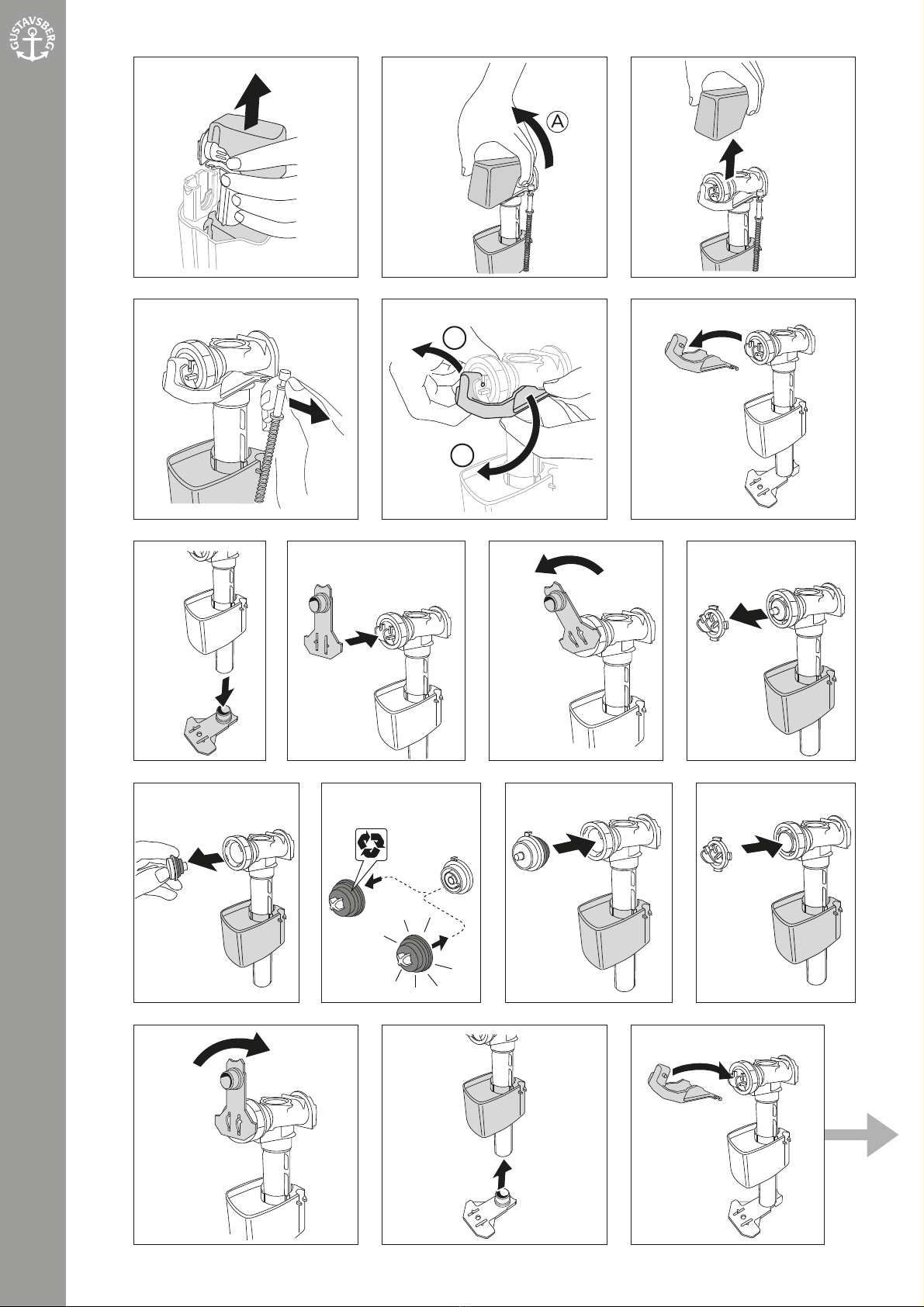 GUSTAVSBERG

A