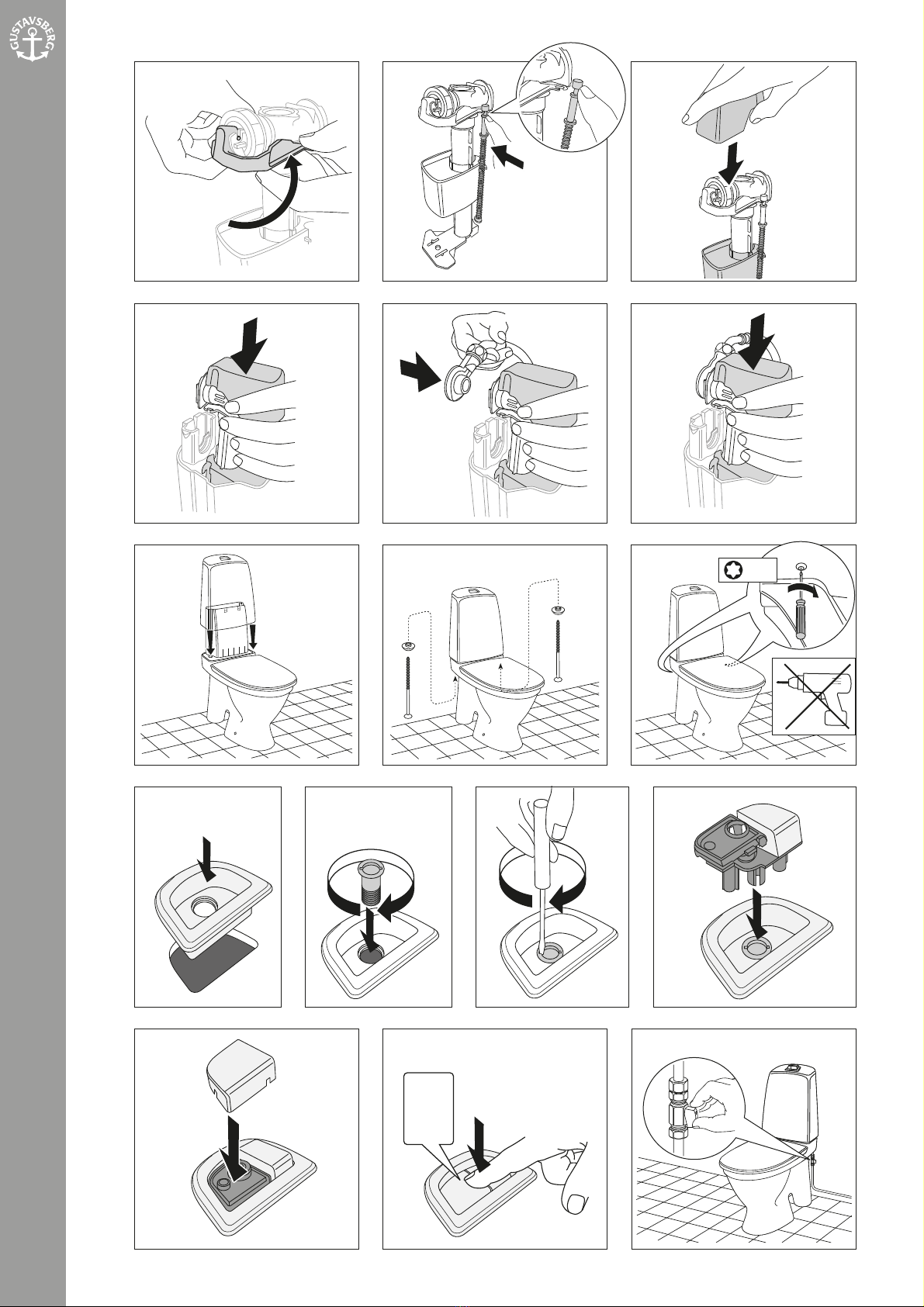 GUSTAVSBERG