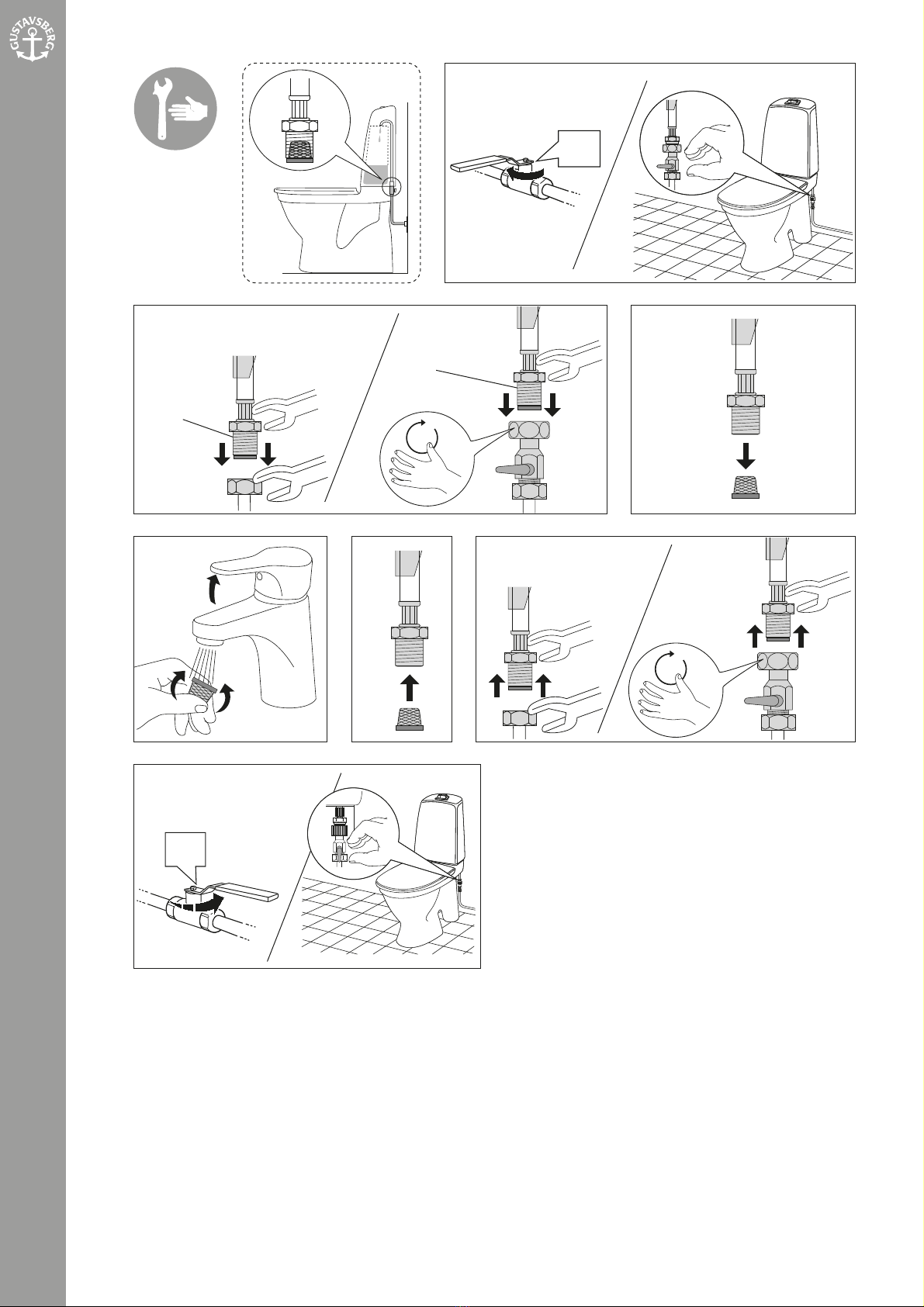 GUSTAVSBERG