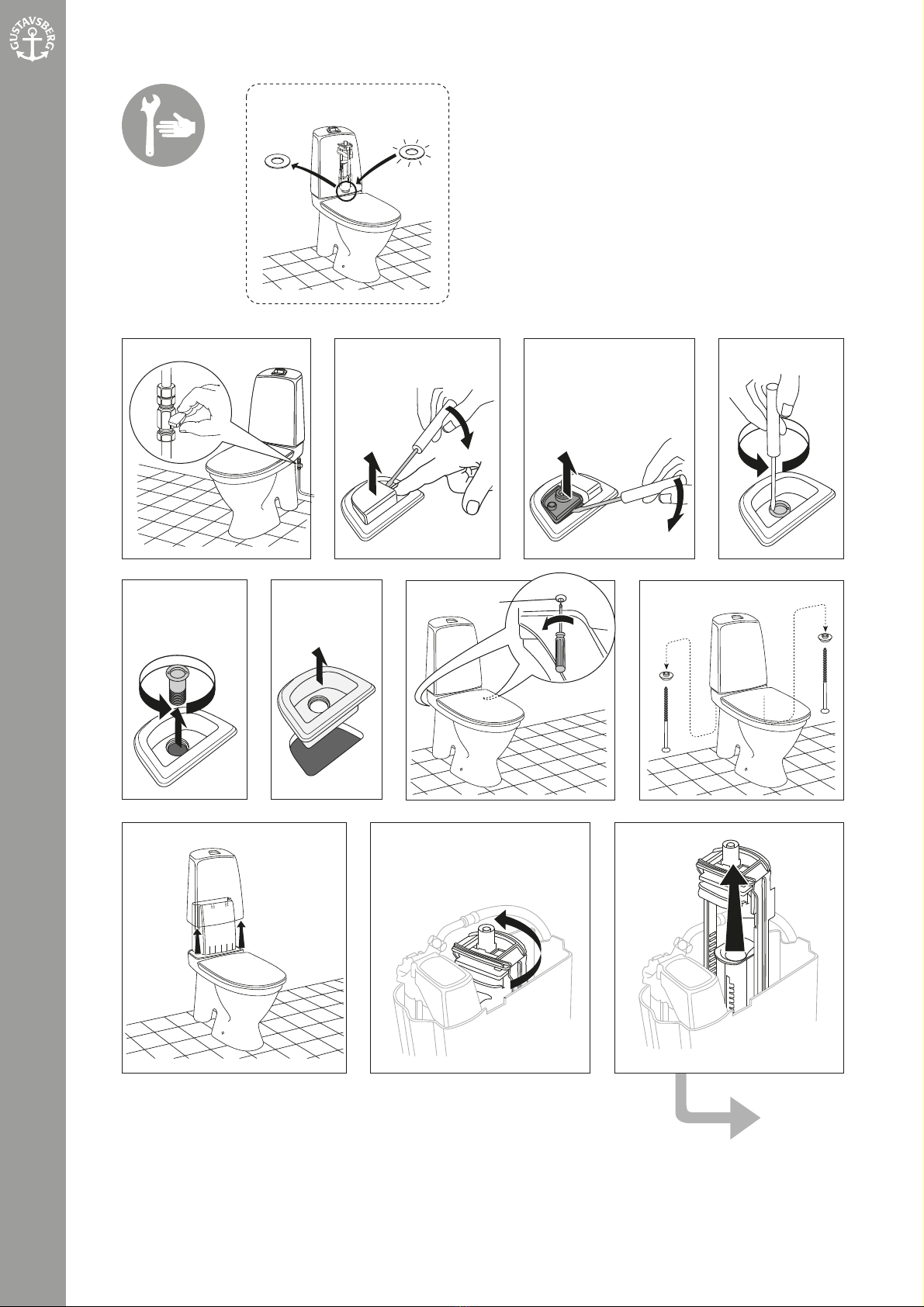 GUSTAVSBERG