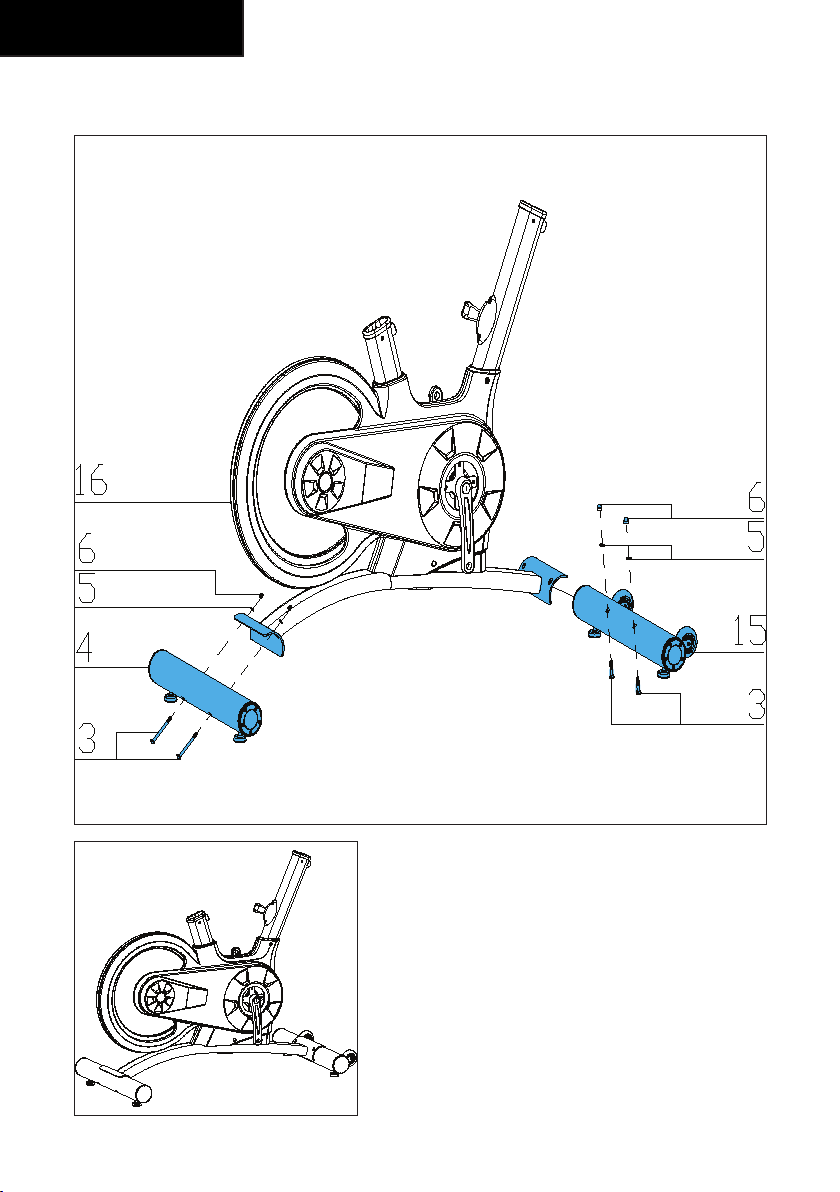 16
6
5
4
3
6
5
15
3