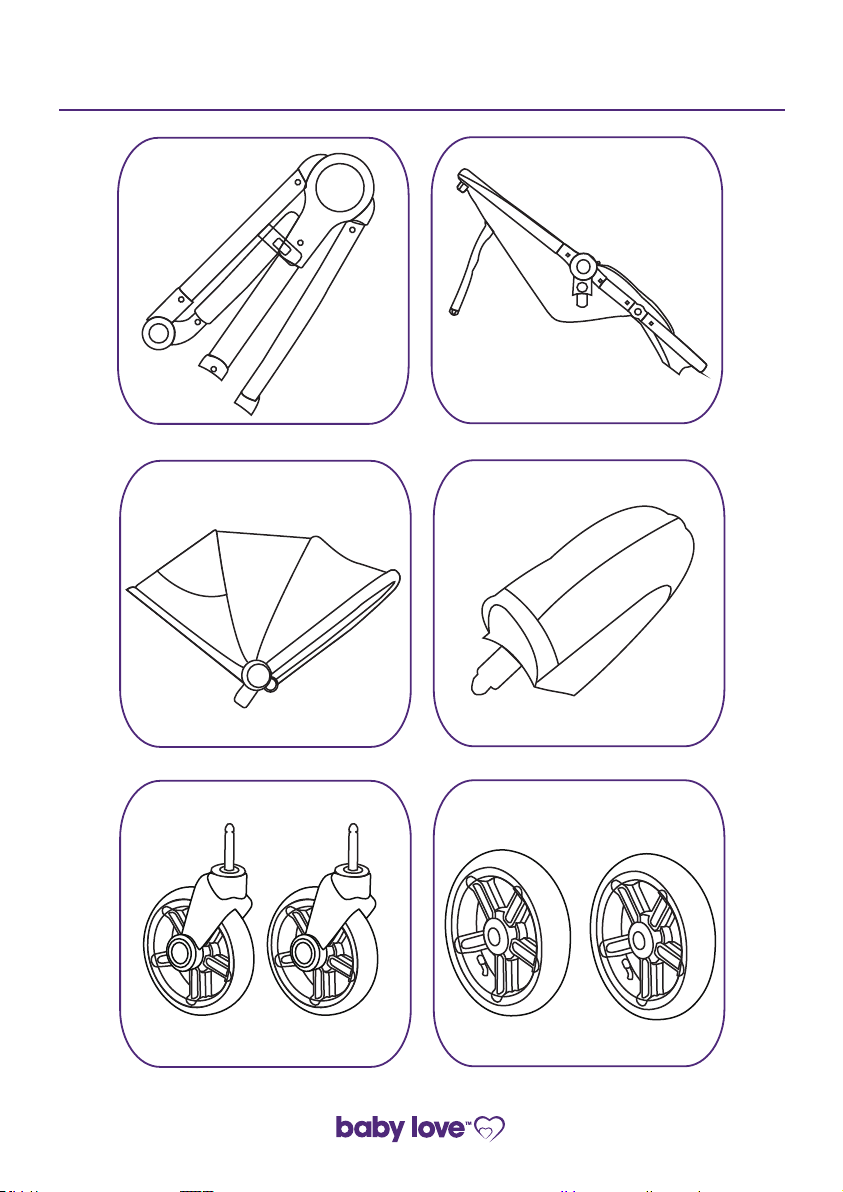 baby love™