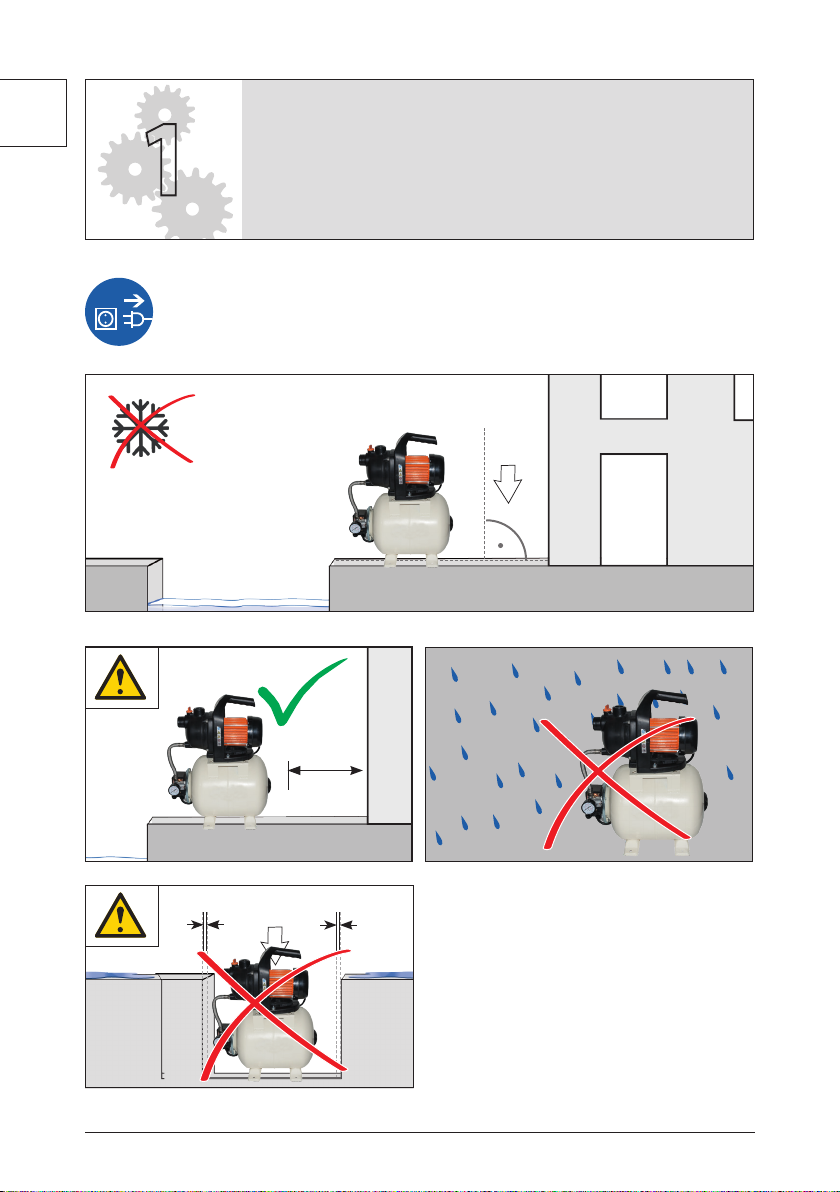 1