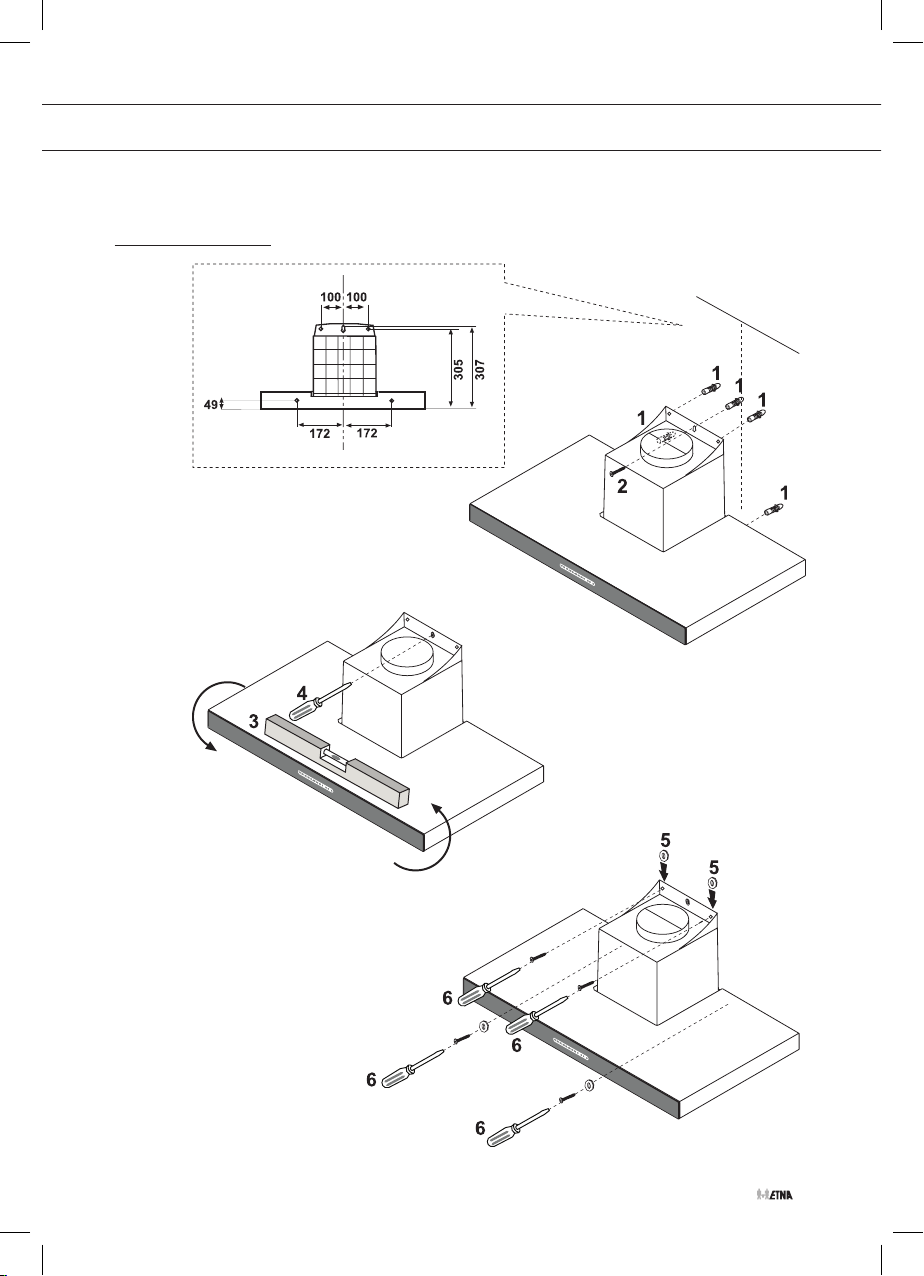 100 100
305
307
49
172 172
1
1
1
1
2
1
4
3
5
5
6
6
6
6
ETNA