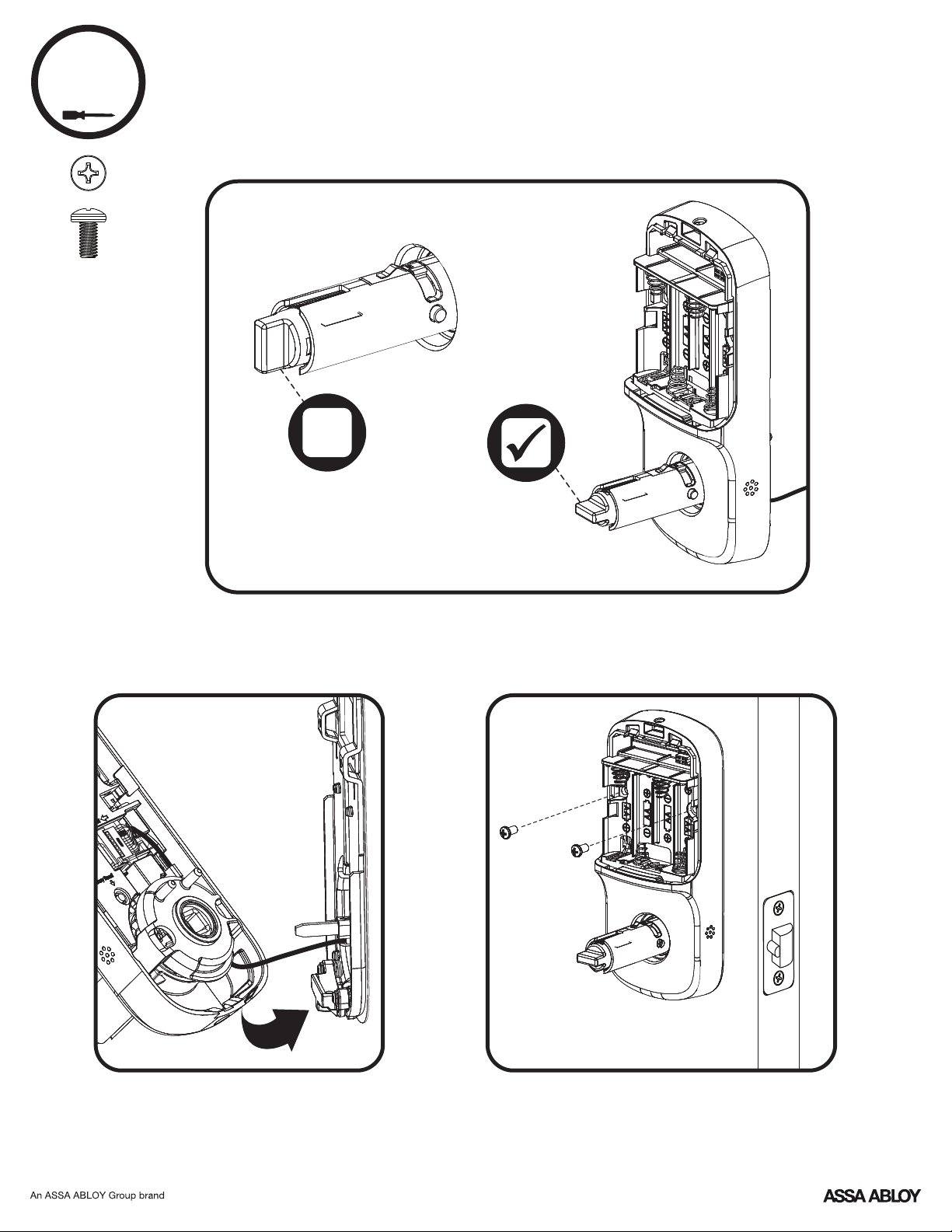 An ASSA ABLOY Group brand

ASSA ABLOY