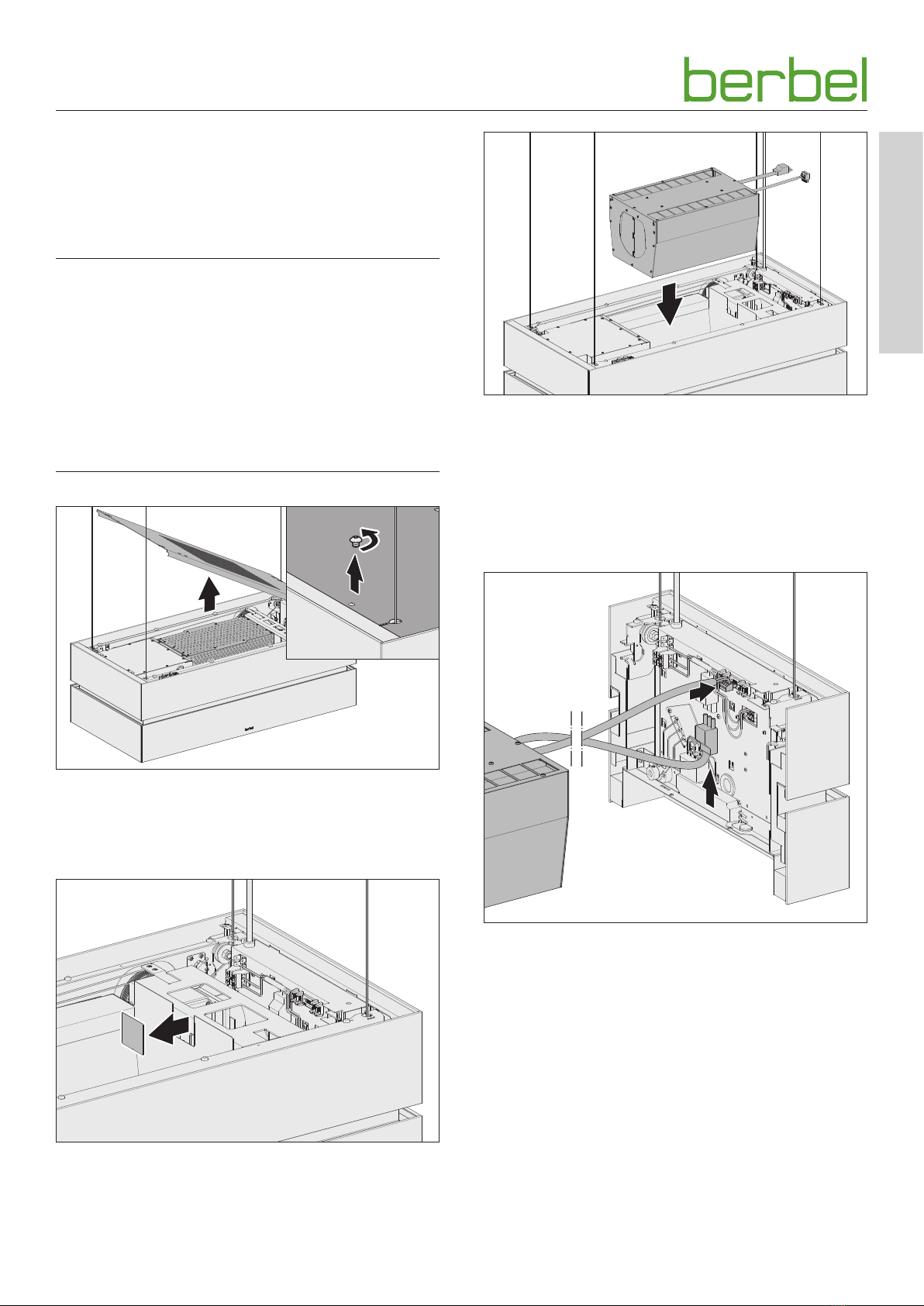 berbel

berbel