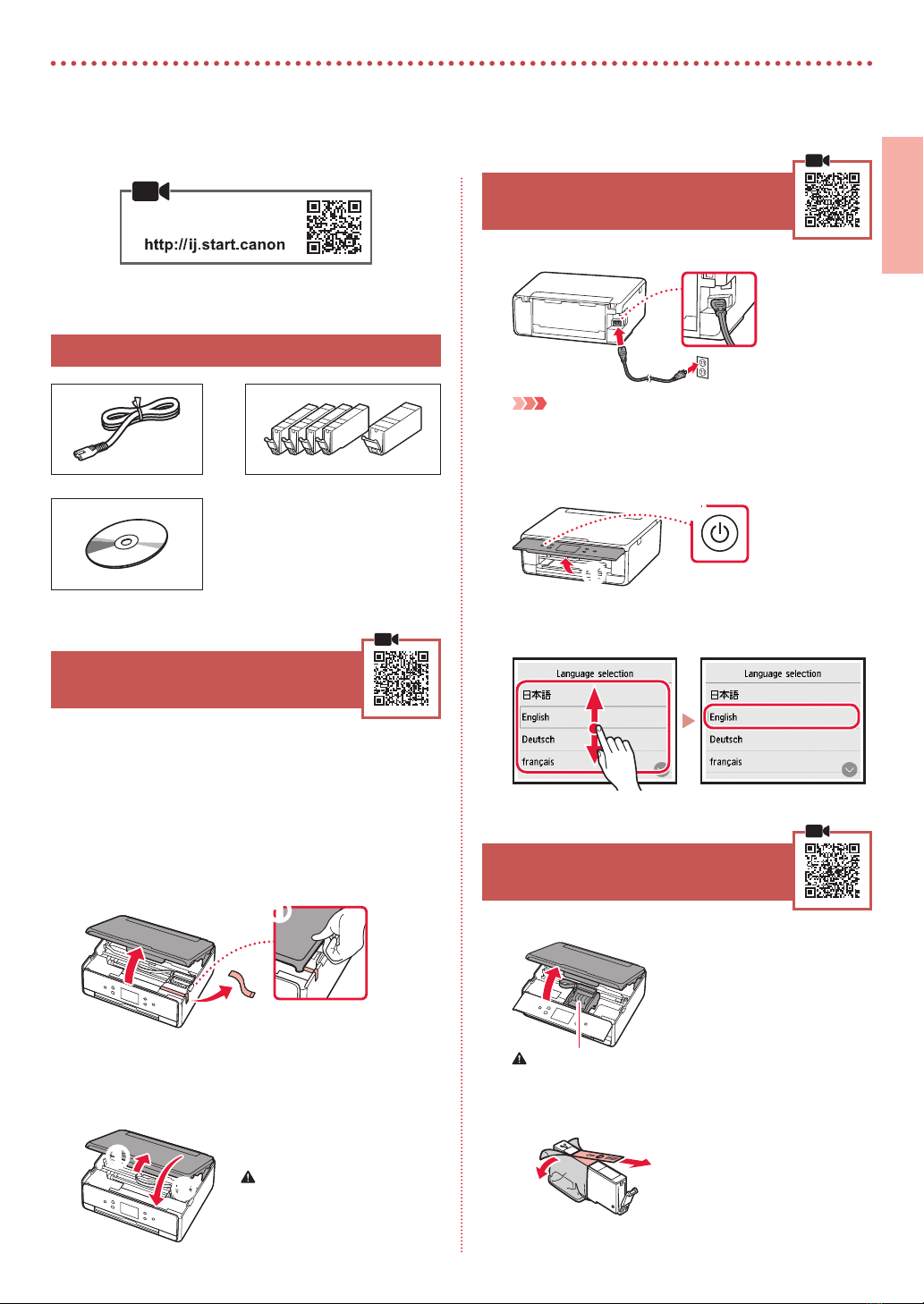 http://ij.start.canon

Language selection

日本語

English

Deutsch

français

Language selection

日本語

English

Deutsch

français