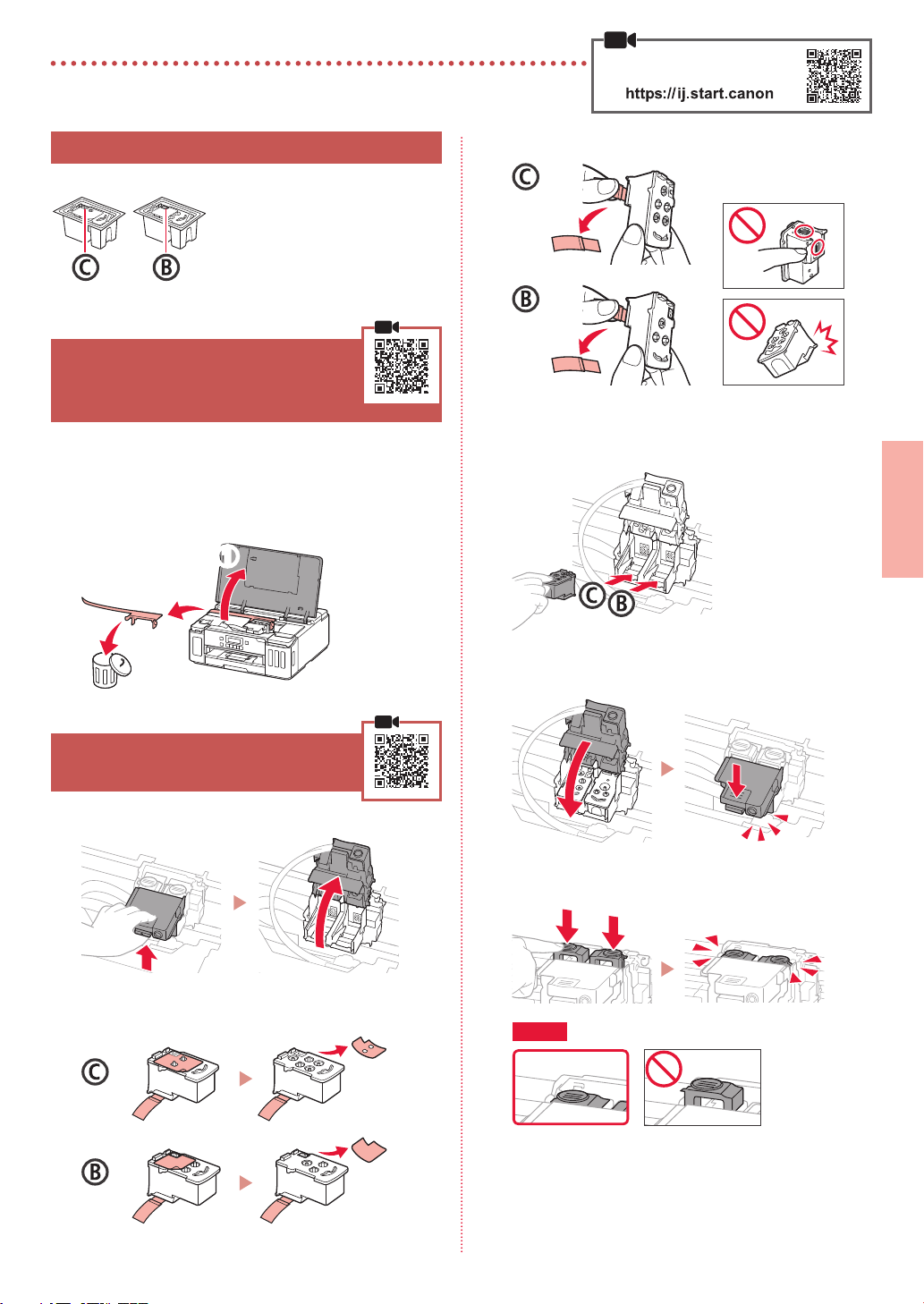 https://ij.start.canon

C B

C

B

C B

C

B