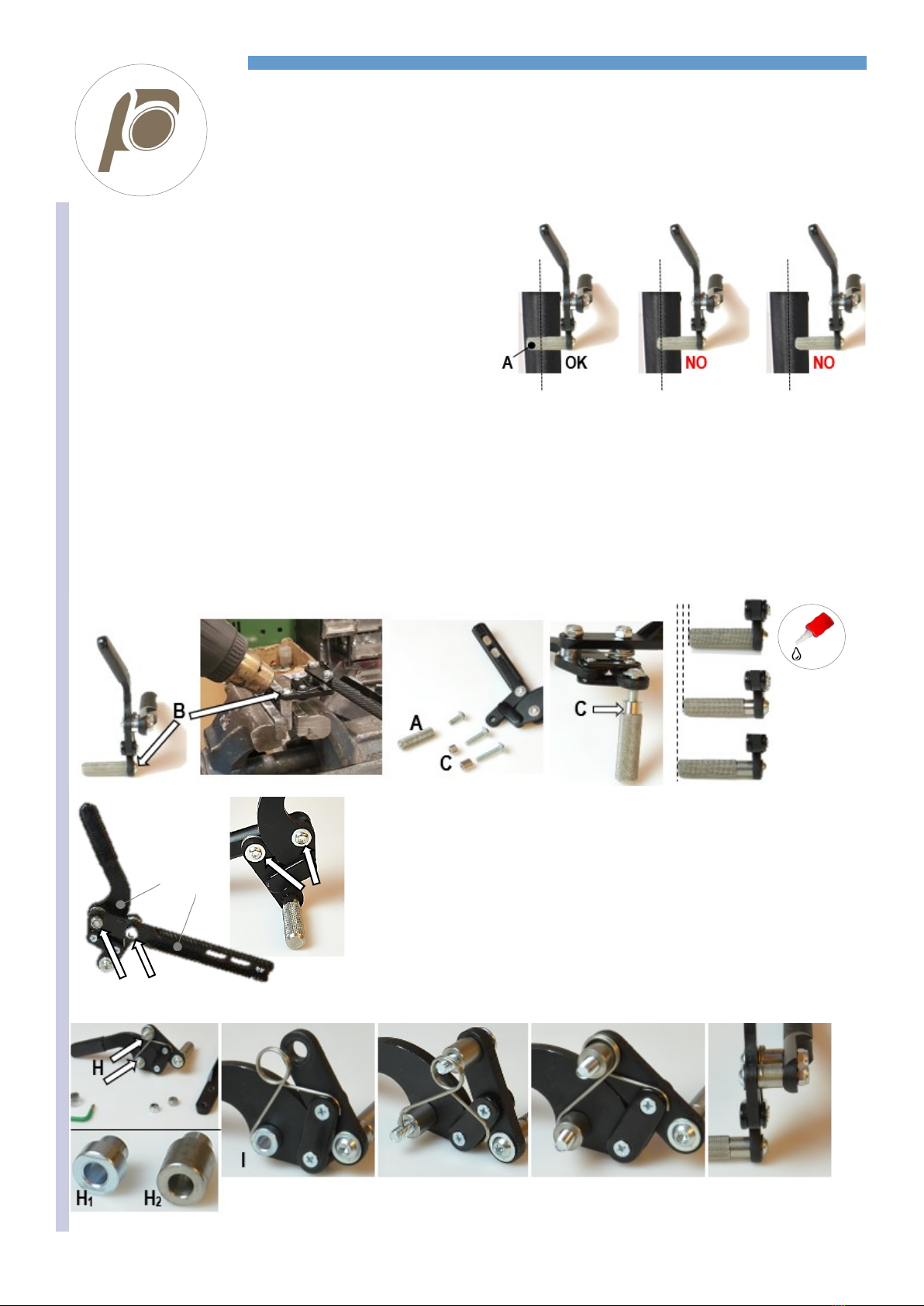 A
OK
NO
NO

B
A
C
C

H
I
$H_1$
$H_2$